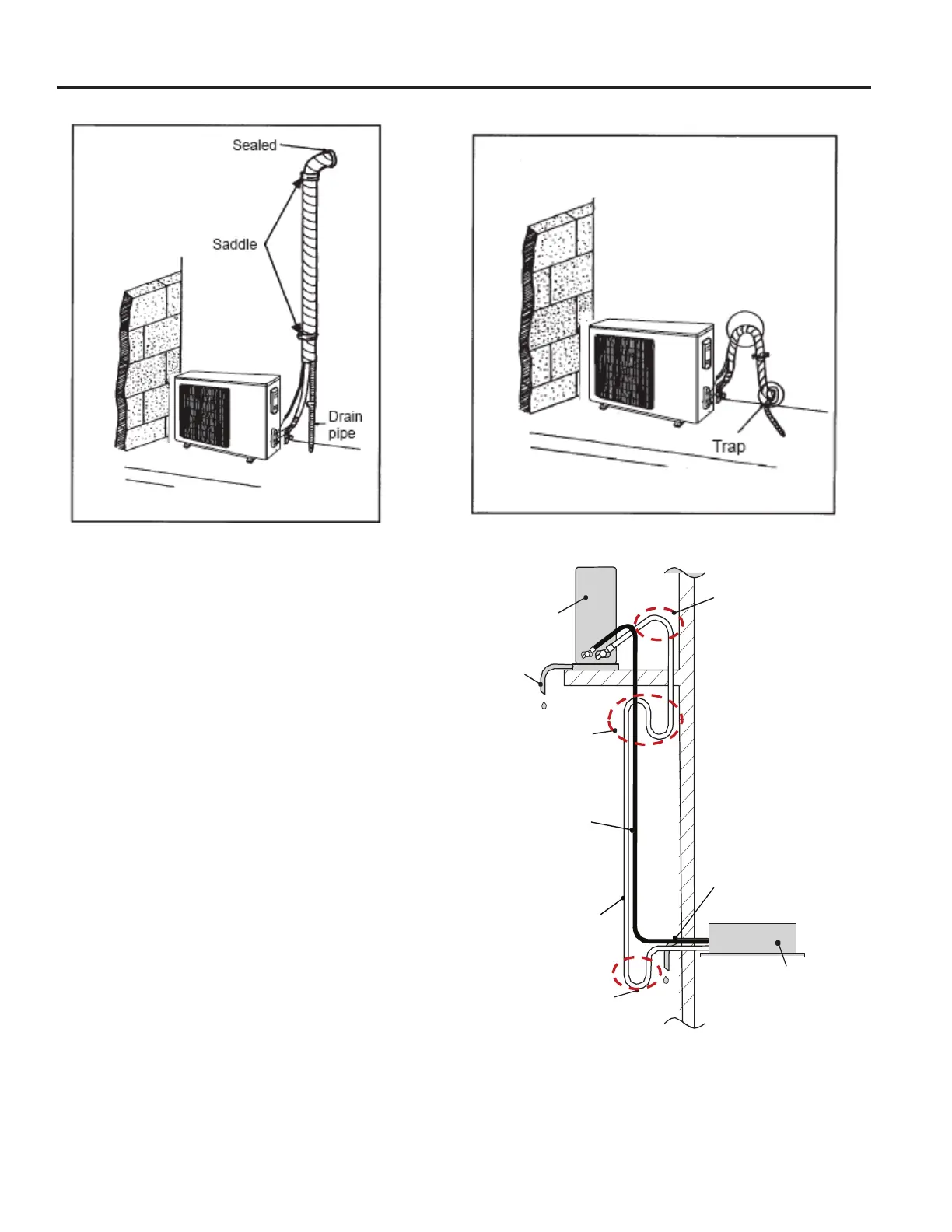 Sealed

Saddle

Drain pipe

Trap