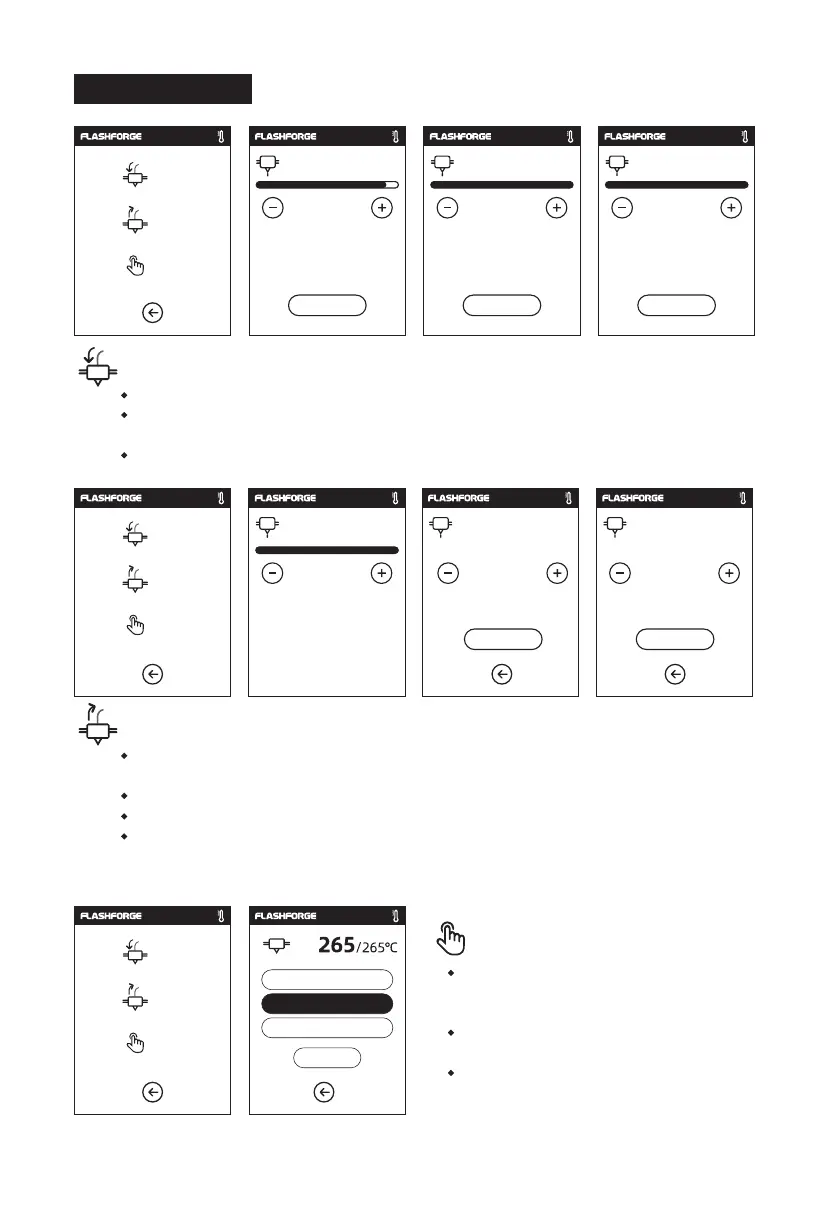 FLASHFORGE

FLASHFORGE

FLASHFORGE

FLASHFORGE

FLASHFORGE

FLASHFORGE

FLASHFORGE

FLASHFORGE

FLASHFORGE

FLASHFORGE

265/265℃