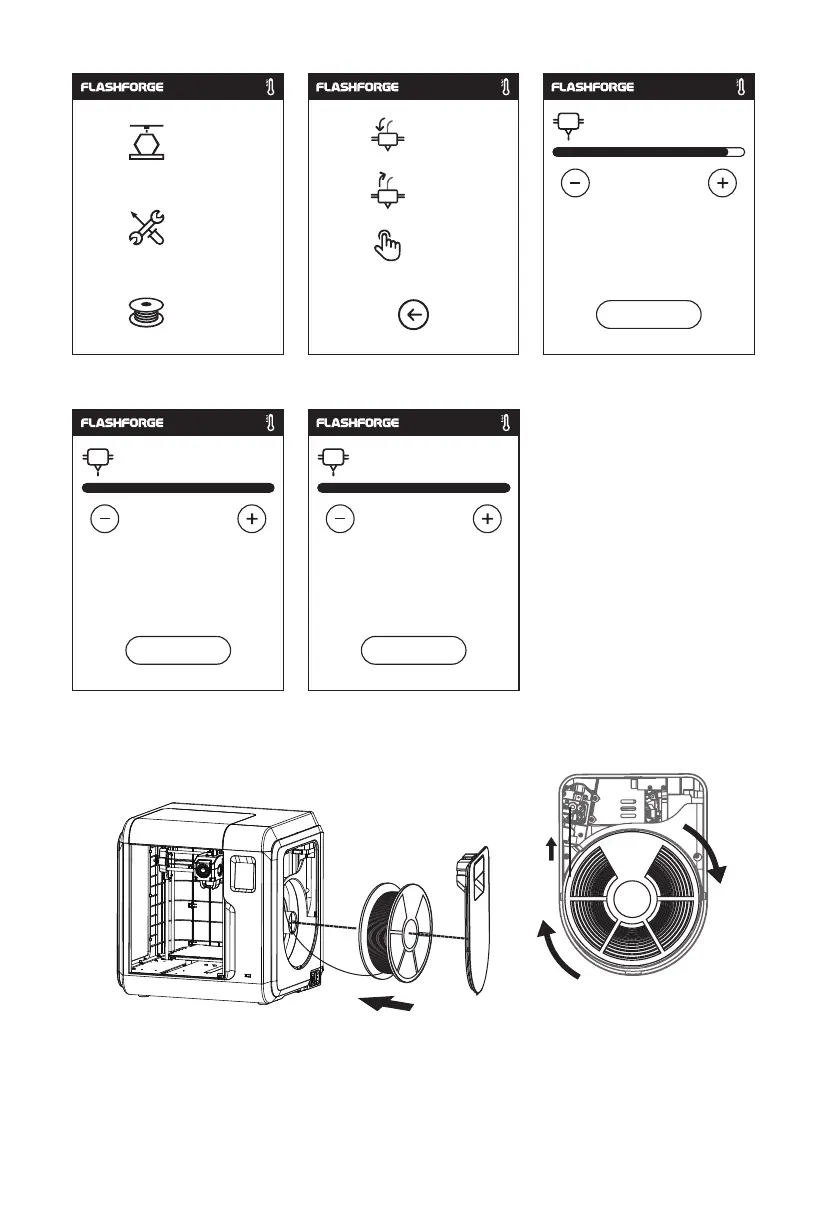 FLASHFORGE

FLASHFORGE

FLASHFORGE

FLASHFORGE

FLASHFORGE