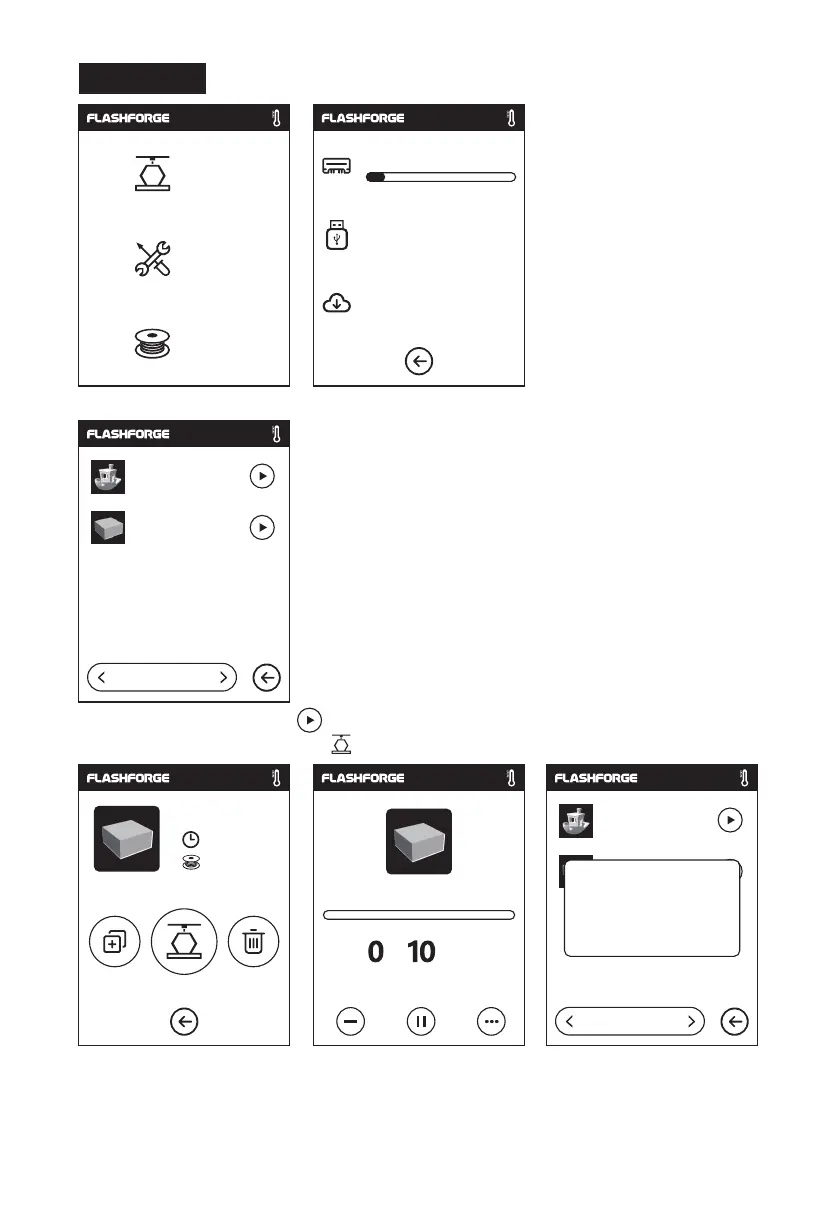 FLASHFORGE

FLASHFORGE

FLASHFORGE

FLASHFORGE

FLASHFORGE

0 10

FLASHFORGE