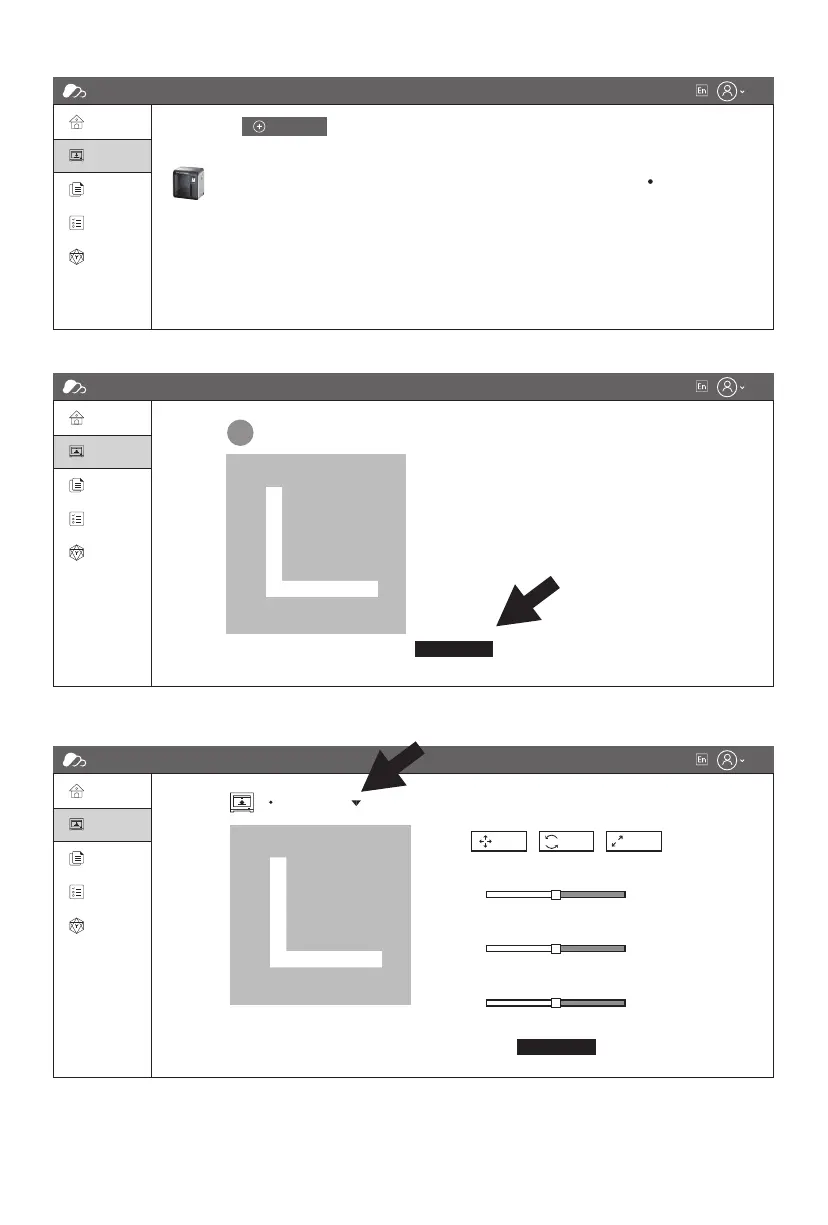 En

En

En