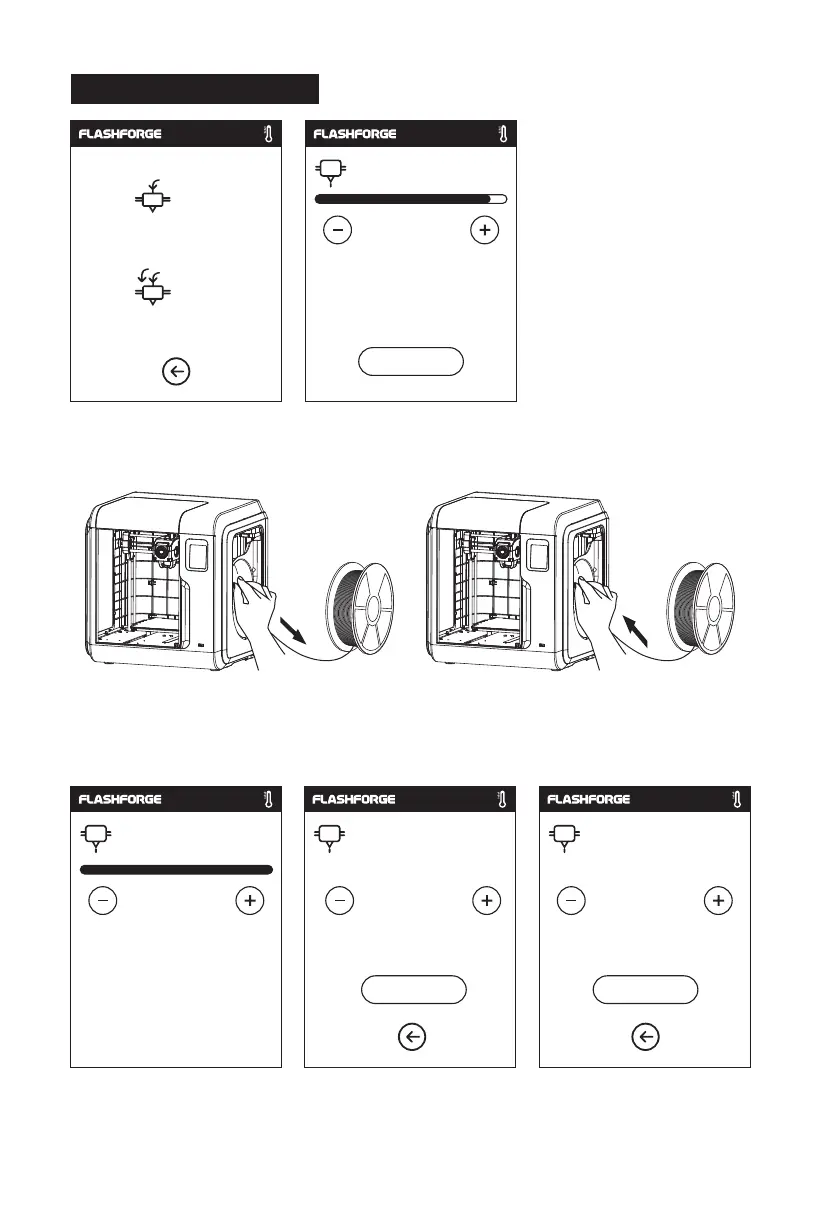 FLASHFORGE

FLASHFORGE

FLASHFORGE

FLASHFORGE

FLASHFORGE