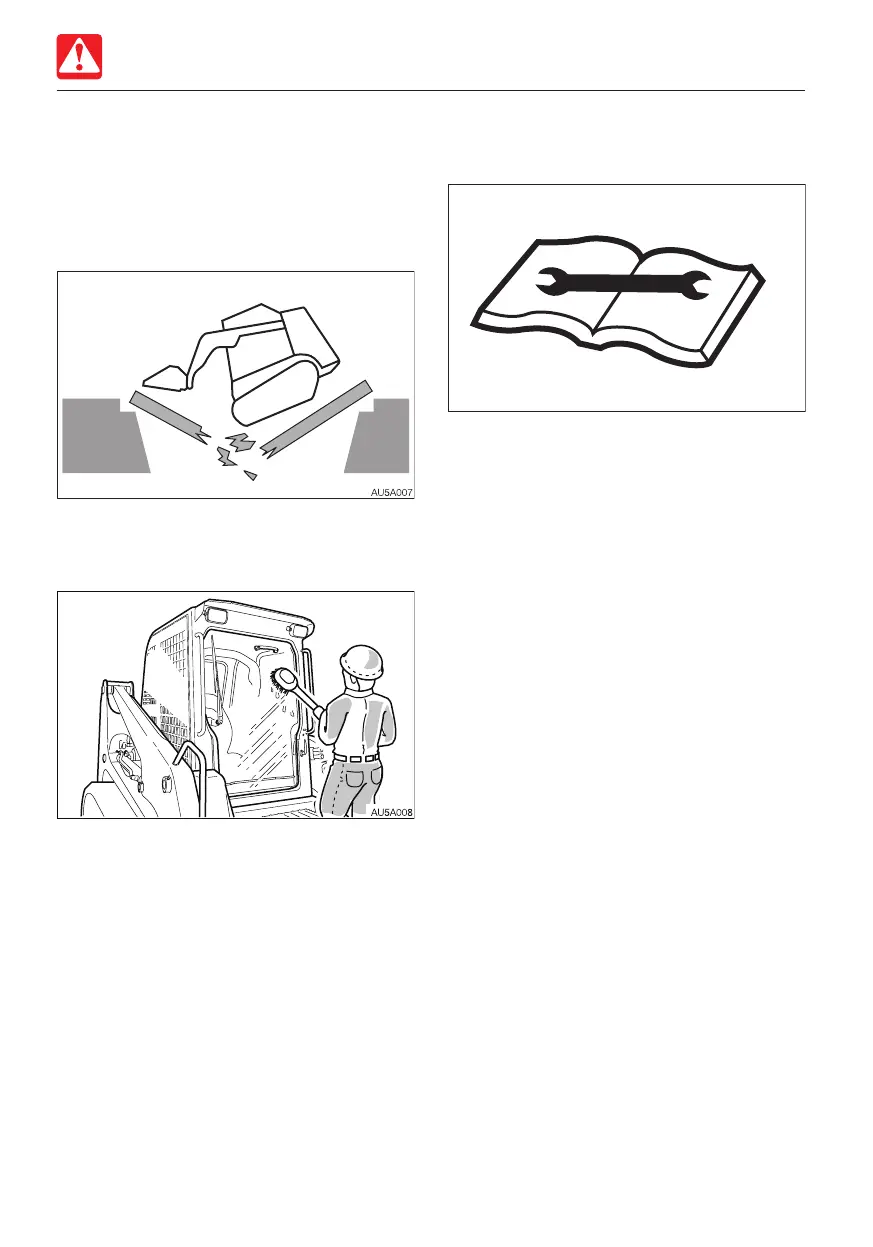 AU5A007

AU5A008