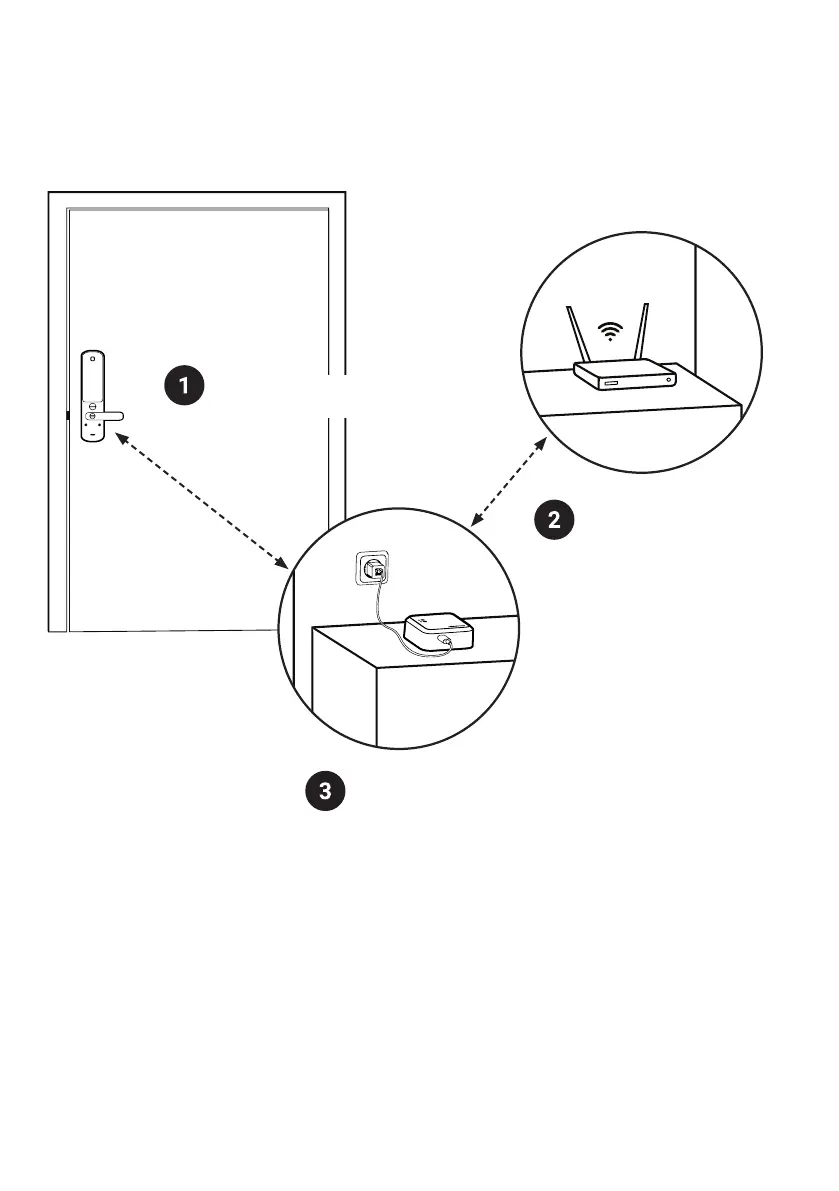 1

2

3