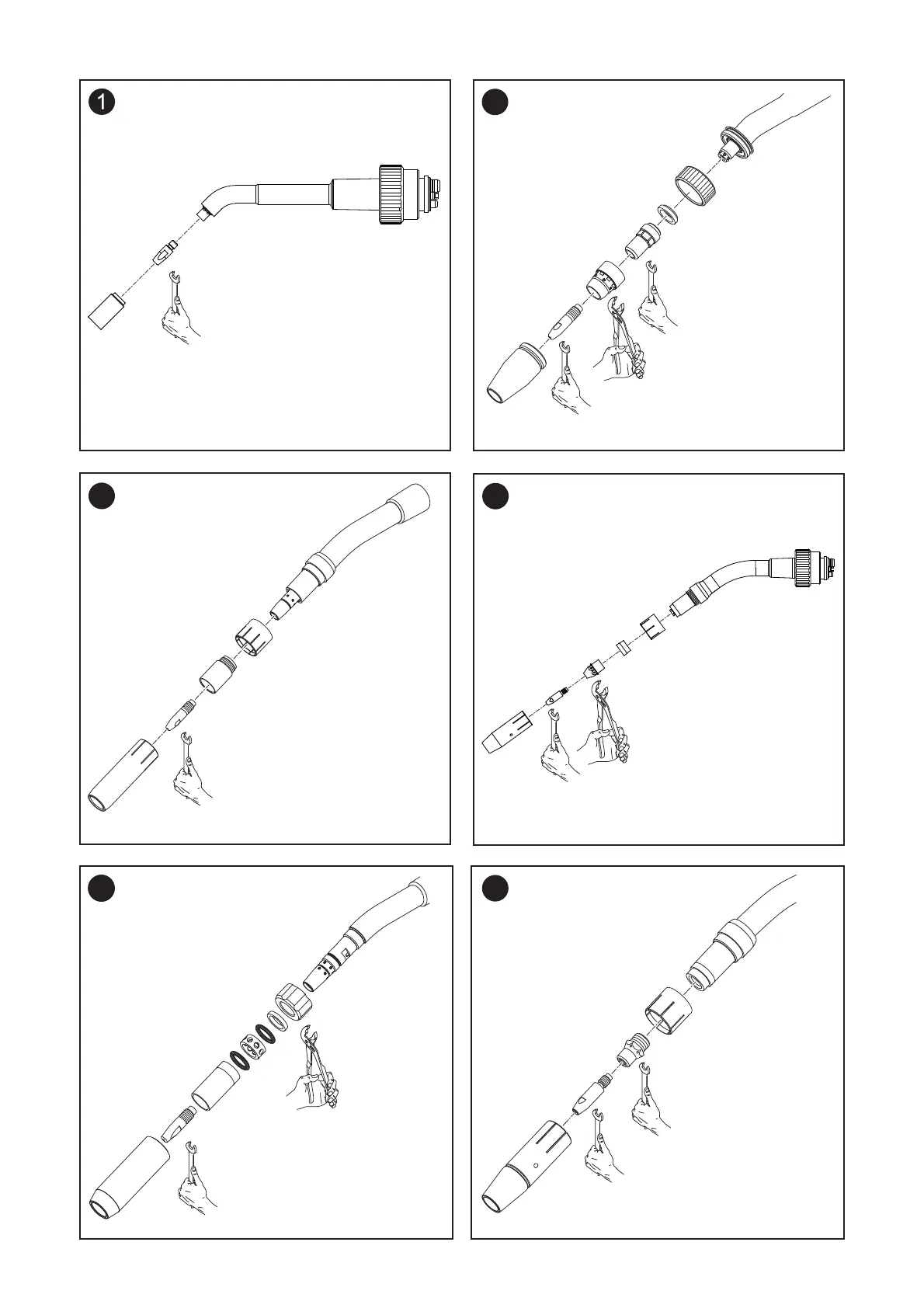 1