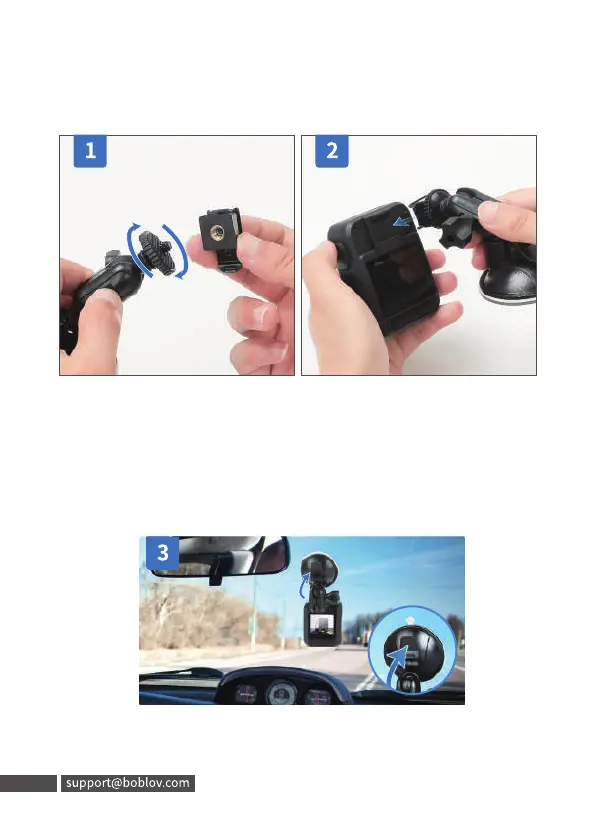 1

2

3

support@boblov.com