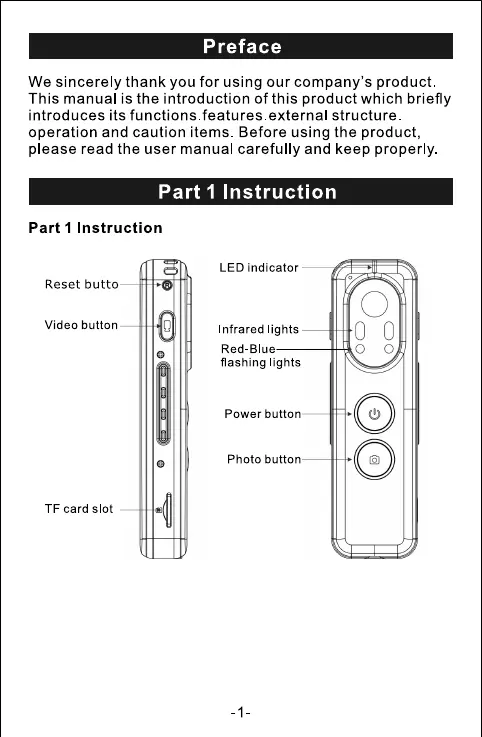 Preface

We sincerely thank you for using our company's product. This manual is the introduction of this product which briefly introduces its functions.features.external structure. operation and caution items. Before using the product, please read the user manual carefully and keep properly.

Part 1 Instruction

Part 1 Instruction

Reset butto

Video button

TF card slot

LED indicator

Infrared lights

Red-Blue flashing lights

Power button

Photo button

-1-