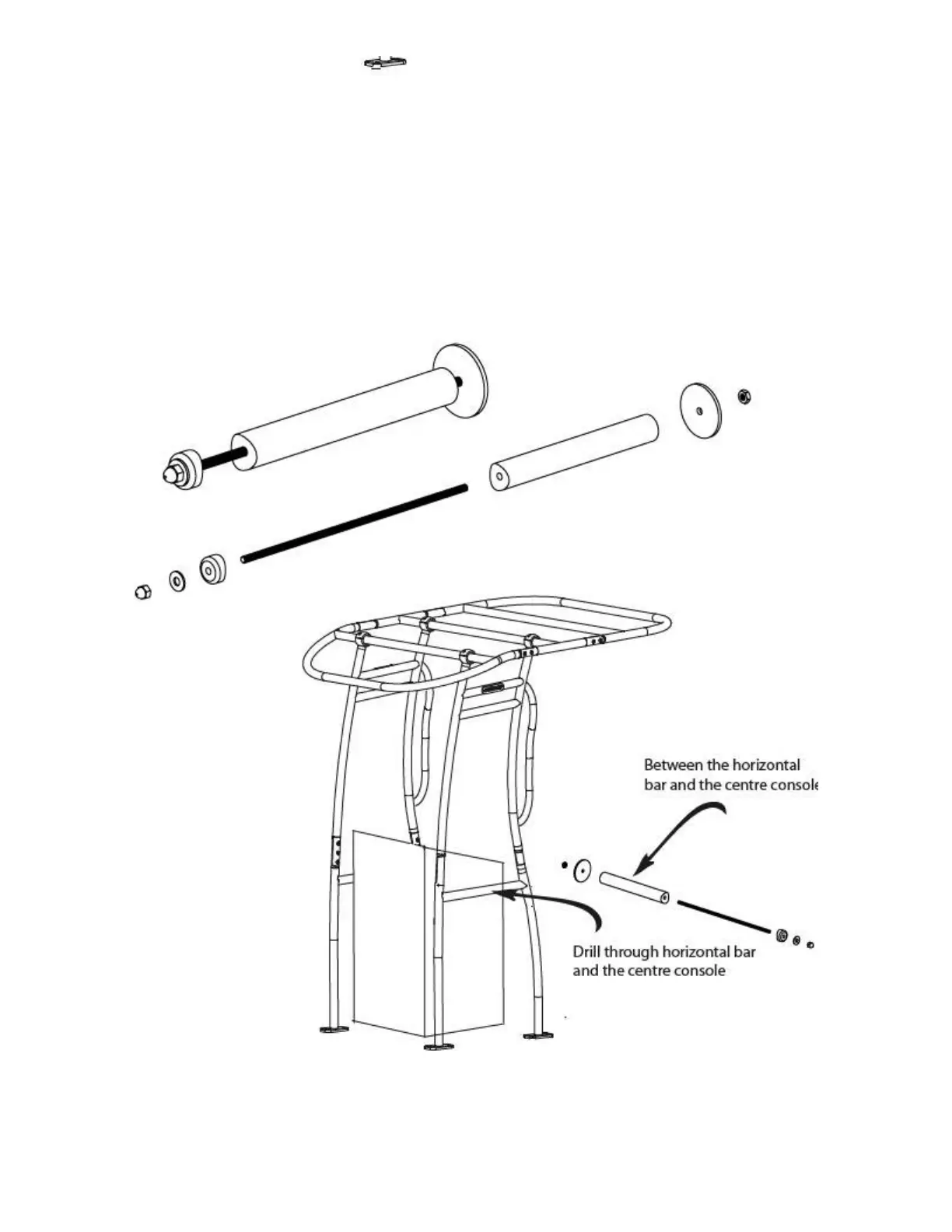 Between the horizontal bar and the centre console

Drill through horizontal bar and the centre console