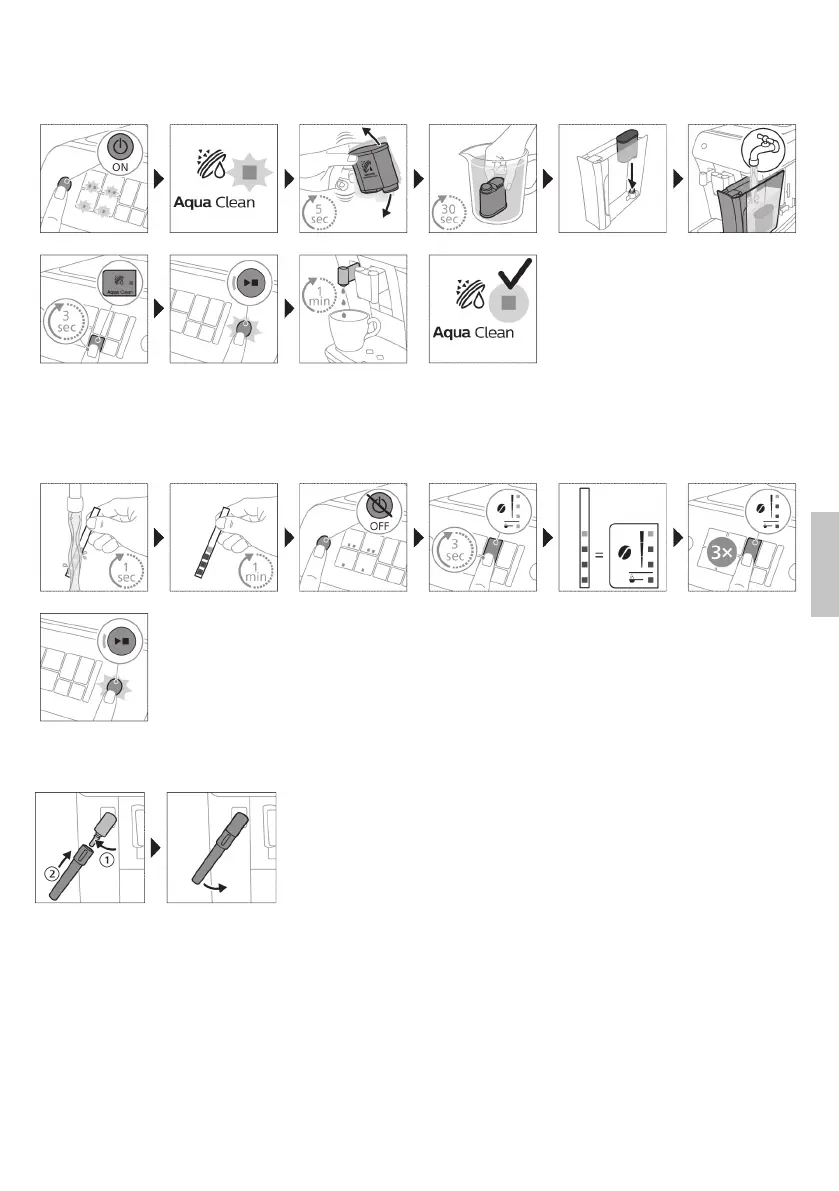 ON

Aqua Clean

5 sec

30 sec

3 sec

Aqua Clean

1 min

Aqua Clean

1 sec

1 min

OFF

3 sec

=

3×

2
1