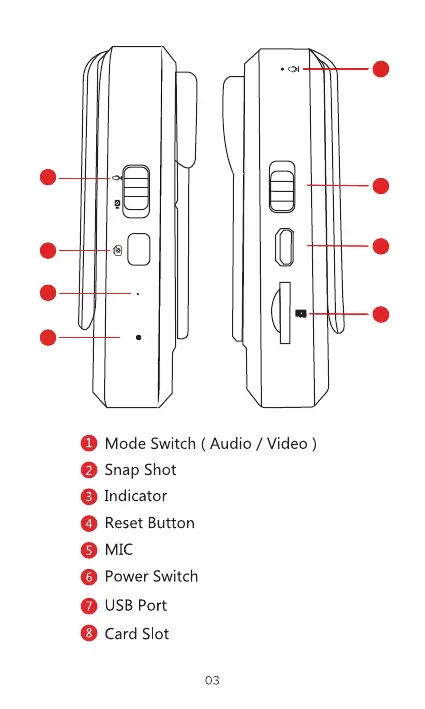 1 Mode Switch ( Audio / Video )
2 Snap Shot
3 Indicator
4 Reset Button
5 MIC
6 Power Switch
7 USB Port
8 Card Slot

03