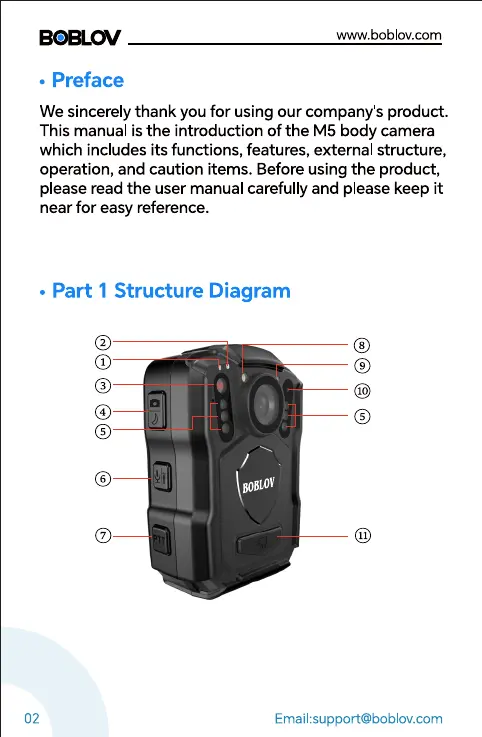 BOBLOV www.boblov.com

• Preface

We sincerely thank you for using our company's product. This manual is the introduction of the M5 body camera which includes its functions, features, external structure, operation, and caution items. Before using the product, please read the user manual carefully and please keep it near for easy reference.

• Part 1 Structure Diagram

②
①
③
④
⑤
⑥
⑦
⑧
⑨
⑩
⑤
⑪

BOBLOV

PTT

02 Email:support@boblov.com