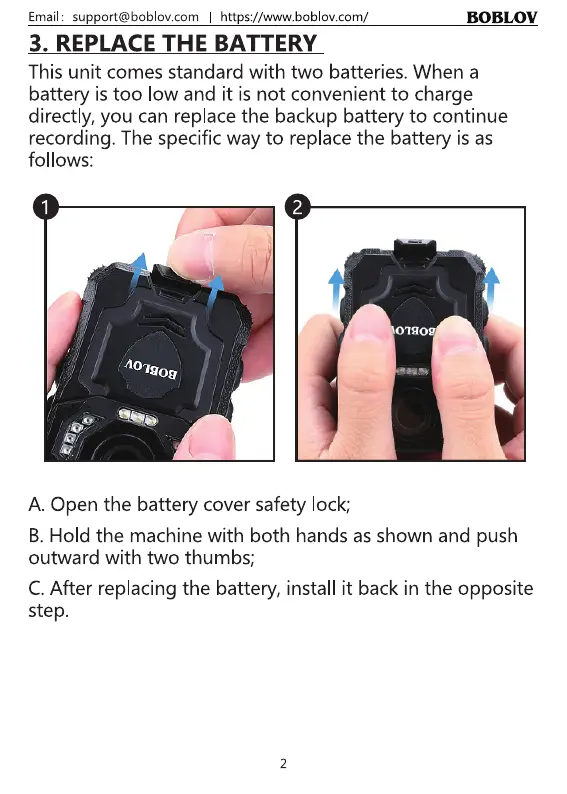 Email: support@boblov.com | https://www.boblov.com/ BOBLOV

3. REPLACE THE BATTERY

This unit comes standard with two batteries. When a battery is too low and it is not convenient to charge directly, you can replace the backup battery to continue recording. The specific way to replace the battery is as follows:

1

BOBLOV

2

BOBLOV

A. Open the battery cover safety lock;

B. Hold the machine with both hands as shown and push outward with two thumbs;

C. After replacing the battery, install it back in the opposite step.

2