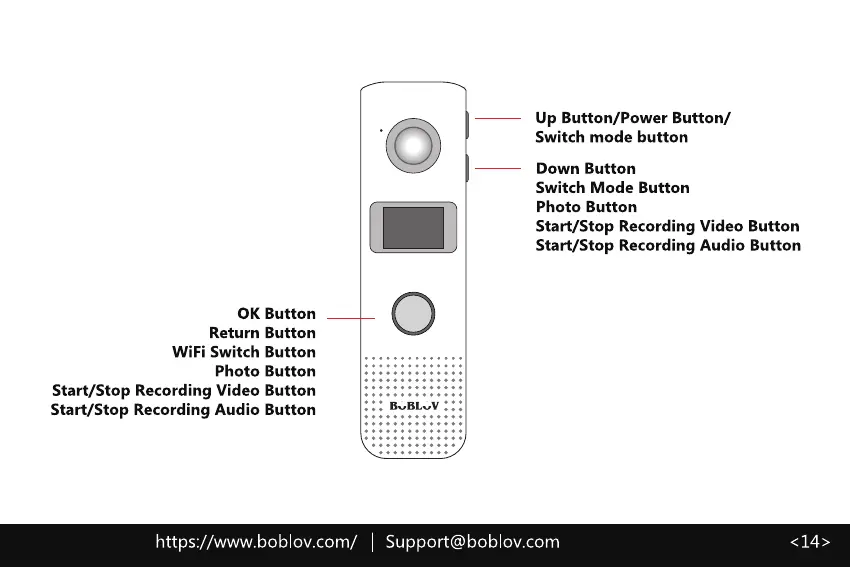 Up Button/Power Button/
Switch mode button

Down Button
Switch Mode Button
Photo Button
Start/Stop Recording Video Button
Start/Stop Recording Audio Button

OK Button
Return Button
WiFi Switch Button
Photo Button
Start/Stop Recording Video Button
Start/Stop Recording Audio Button

BOBLOV

https://www.boblov.com/ | Support@boblov.com <14>