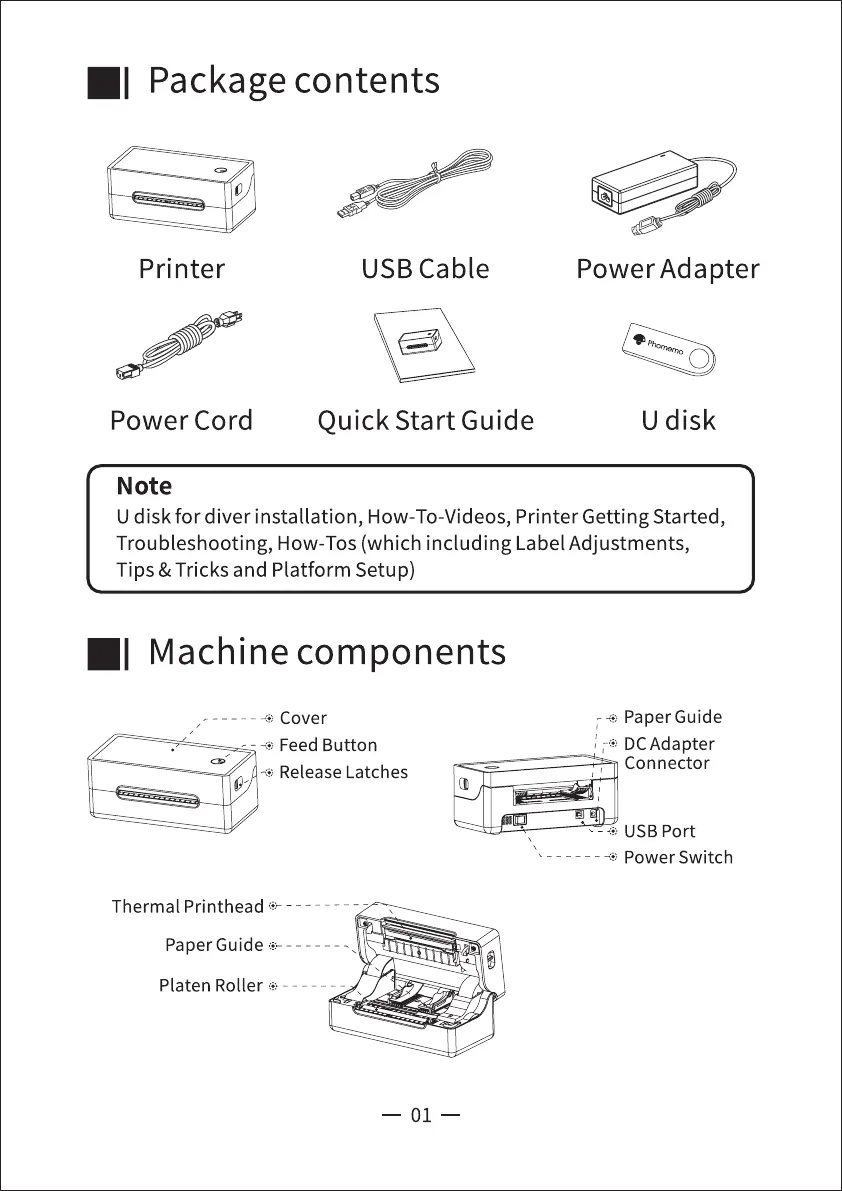 Package contents

Printer

USB Cable

Power Adapter

Power Cord

Quick Start Guide

Phomemo

U disk

Note
U disk for diver installation, How-To-Videos, Printer Getting Started, Troubleshooting, How-Tos (which including Label Adjustments, Tips & Tricks and Platform Setup)

Machine components

Cover
Feed Button
Release Latches

Paper Guide
DC Adapter Connector
USB Port
Power Switch

Thermal Printhead
Paper Guide
Platen Roller

— 01 —