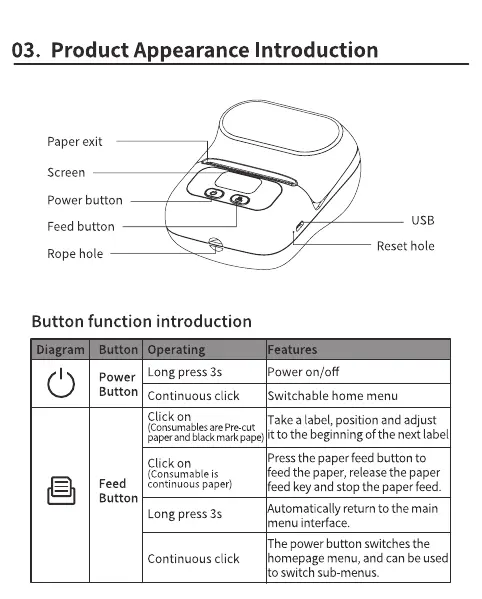 03. Product Appearance Introduction

Paper exit
Screen
Power button
Feed button
Rope hole
USB
Reset hole

Button function introduction

| Diagram | Button | Operating | Features |
|---|---|---|---|
|  | Power Button | Long press 3s | Power on/off |
|  |  | Continuous click | Switchable home menu |
|  | Feed Button | Click on (Consumables are Pre-cut paper and black mark pape) | Take a label, position and adjust it to the beginning of the next label |
|  |  | Click on (Consumable is continuous paper) | Press the paper feed button to feed the paper, release the paper feed key and stop the paper feed. |
|  |  | Long press 3s | Automatically return to the main menu interface. |
|  |  | Continuous click | The power button switches the homepage menu, and can be used to switch sub-menus. |