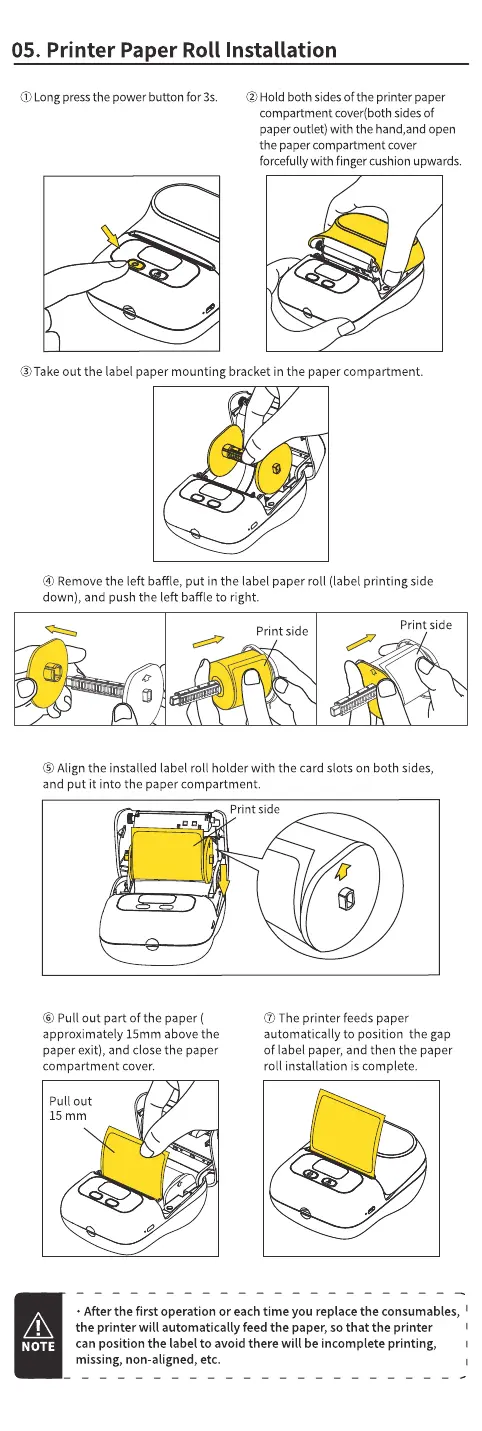 05. Printer Paper Roll Installation

① Long press the power button for 3s.

② Hold both sides of the printer paper compartment cover(both sides of paper outlet) with the hand,and open the paper compartment cover forcefully with finger cushion upwards.

③ Take out the label paper mounting bracket in the paper compartment.

④ Remove the left baffle, put in the label paper roll (label printing side down), and push the left baffle to right.

Print side

Print side

⑤ Align the installed label roll holder with the card slots on both sides, and put it into the paper compartment.

Print side

⑥ Pull out part of the paper ( approximately 15mm above the paper exit), and close the paper compartment cover.

⑦ The printer feeds paper automatically to position the gap of label paper, and then the paper roll installation is complete.

Pull out 15 mm

NOTE

· After the first operation or each time you replace the consumables, the printer will automatically feed the paper, so that the printer can position the label to avoid there will be incomplete printing, missing, non-aligned, etc.