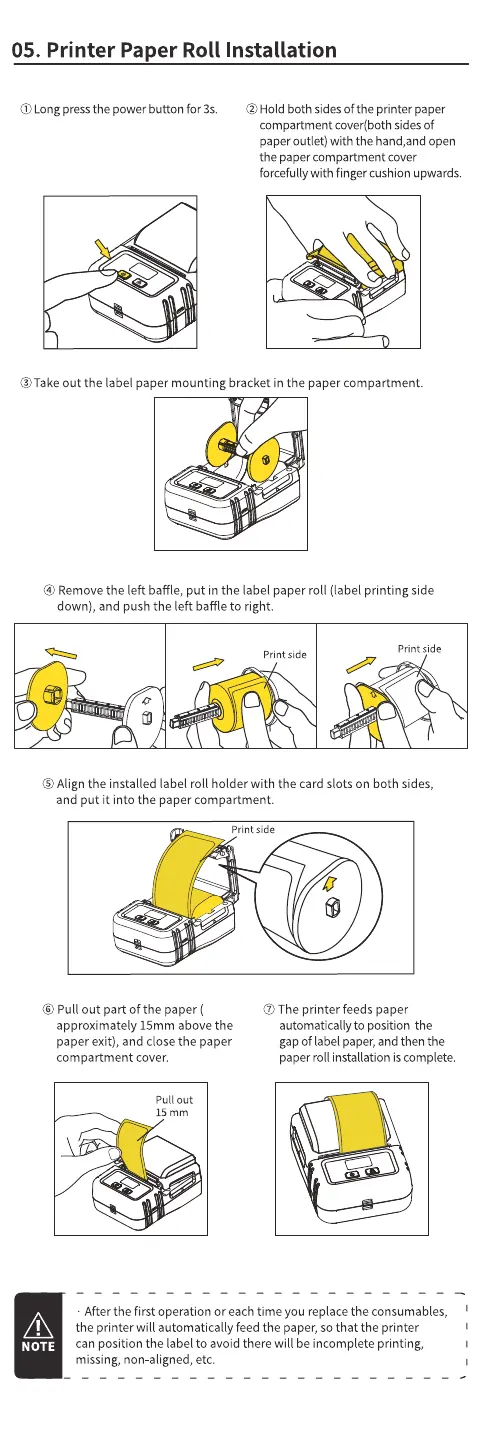 05. Printer Paper Roll Installation

① Long press the power button for 3s.

② Hold both sides of the printer paper compartment cover(both sides of paper outlet) with the hand,and open the paper compartment cover forcefully with finger cushion upwards.

③ Take out the label paper mounting bracket in the paper compartment.

④ Remove the left baffle, put in the label paper roll (label printing side down), and push the left baffle to right.

Print side

Print side

⑤ Align the installed label roll holder with the card slots on both sides, and put it into the paper compartment.

Print side

⑥ Pull out part of the paper ( approximately 15mm above the paper exit), and close the paper compartment cover.

⑦ The printer feeds paper automatically to position the gap of label paper, and then the paper roll installation is complete.

Pull out 15 mm

NOTE

· After the first operation or each time you replace the consumables, the printer will automatically feed the paper, so that the printer can position the label to avoid there will be incomplete printing, missing, non-aligned, etc.