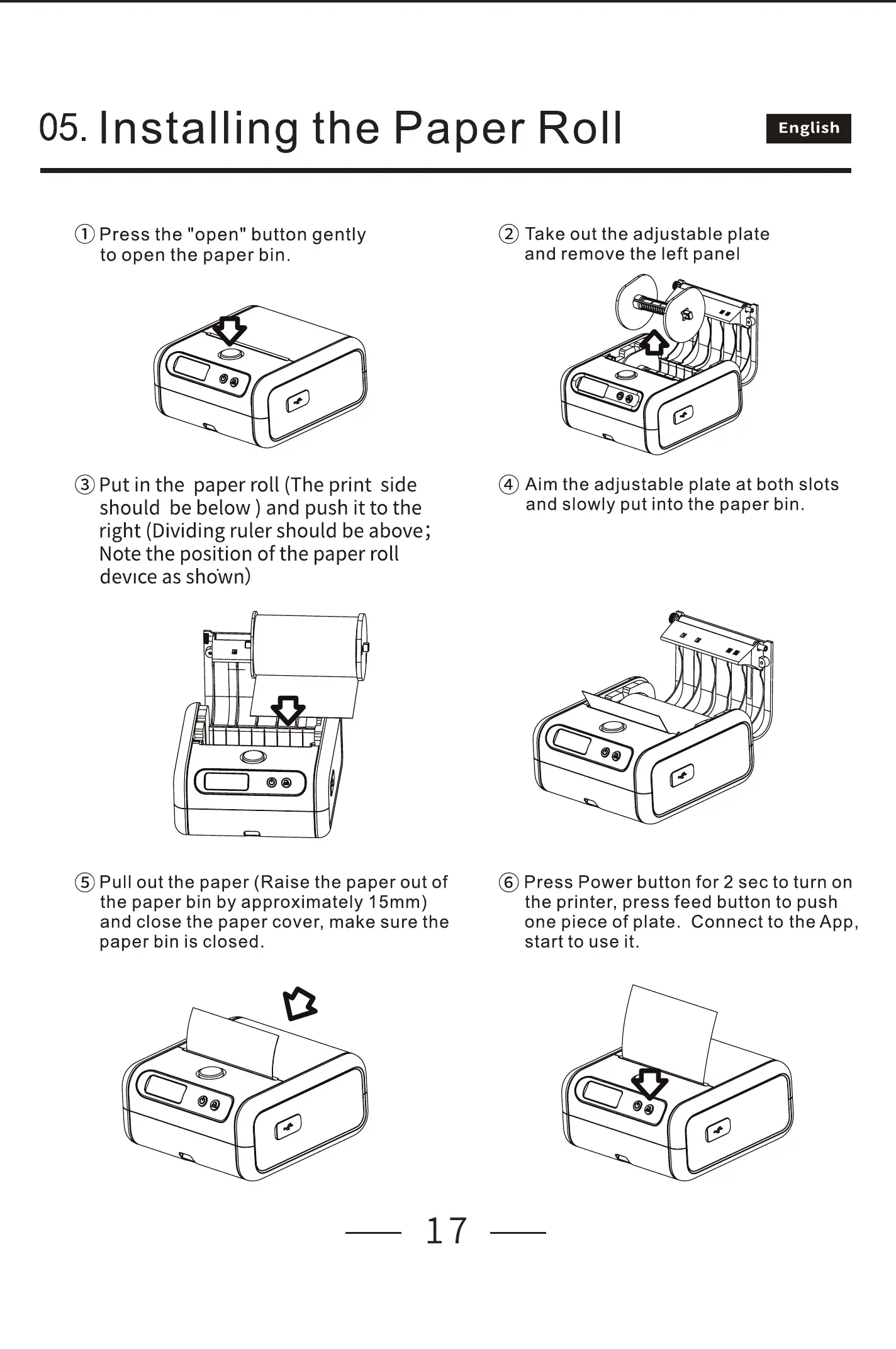 05. Installing the Paper Roll

English

① Press the "open" button gently to open the paper bin.

② Take out the adjustable plate and remove the left panel

③ Put in the paper roll (The print side should be below ) and push it to the right (Dividing ruler should be above; Note the position of the paper roll device as shown)

④ Aim the adjustable plate at both slots and slowly put into the paper bin.

⑤ Pull out the paper (Raise the paper out of the paper bin by approximately 15mm) and close the paper cover, make sure the paper bin is closed.

⑥ Press Power button for 2 sec to turn on the printer, press feed button to push one piece of plate. Connect to the App, start to use it.

17