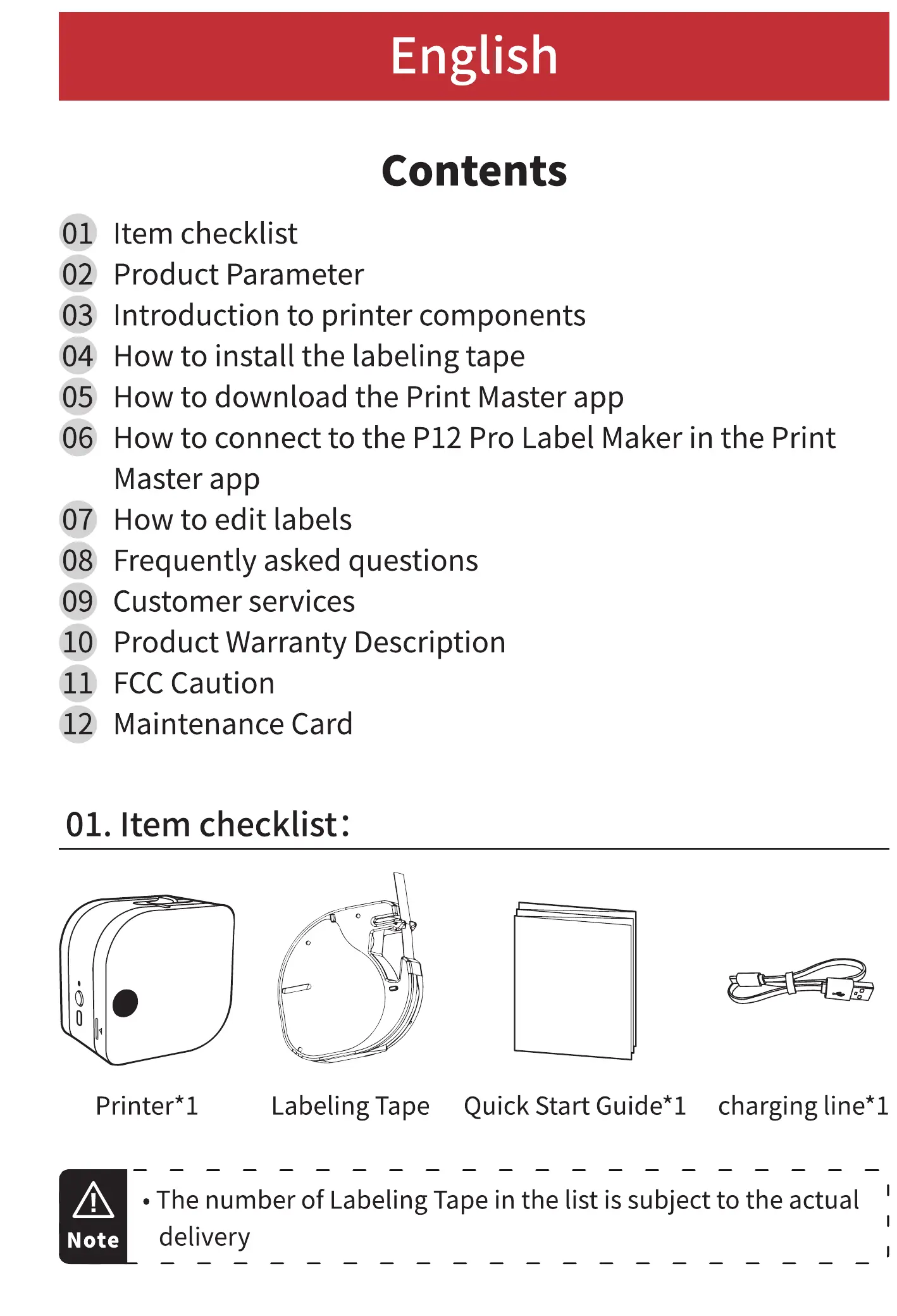 English

Contents

01 Item checklist
02 Product Parameter
03 Introduction to printer components
04 How to install the labeling tape
05 How to download the Print Master app
06 How to connect to the P12 Pro Label Maker in the Print Master app
07 How to edit labels
08 Frequently asked questions
09 Customer services
10 Product Warranty Description
11 FCC Caution
12 Maintenance Card

01. Item checklist:

Printer*1

Labeling Tape

Quick Start Guide*1

charging line*1

Note

• The number of Labeling Tape in the list is subject to the actual delivery