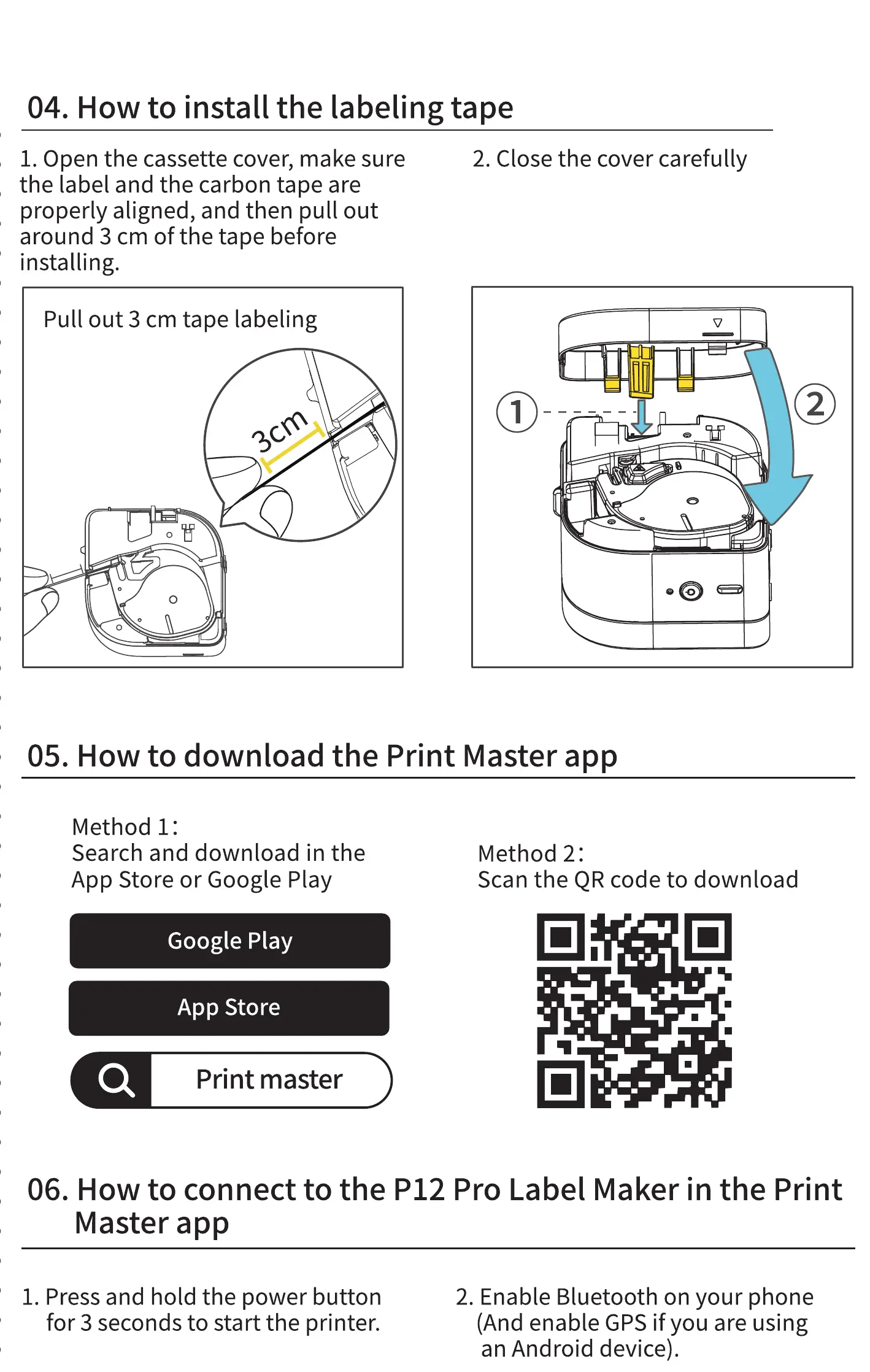 04. How to install the labeling tape

1. Open the cassette cover, make sure the label and the carbon tape are properly aligned, and then pull out around 3 cm of the tape before installing.

Pull out 3 cm tape labeling

3cm

2. Close the cover carefully

① ②

05. How to download the Print Master app

Method 1:
Search and download in the App Store or Google Play

Google Play

App Store

Print master

Method 2:
Scan the QR code to download

06. How to connect to the P12 Pro Label Maker in the Print Master app

1. Press and hold the power button for 3 seconds to start the printer.

2. Enable Bluetooth on your phone (And enable GPS if you are using an Android device).