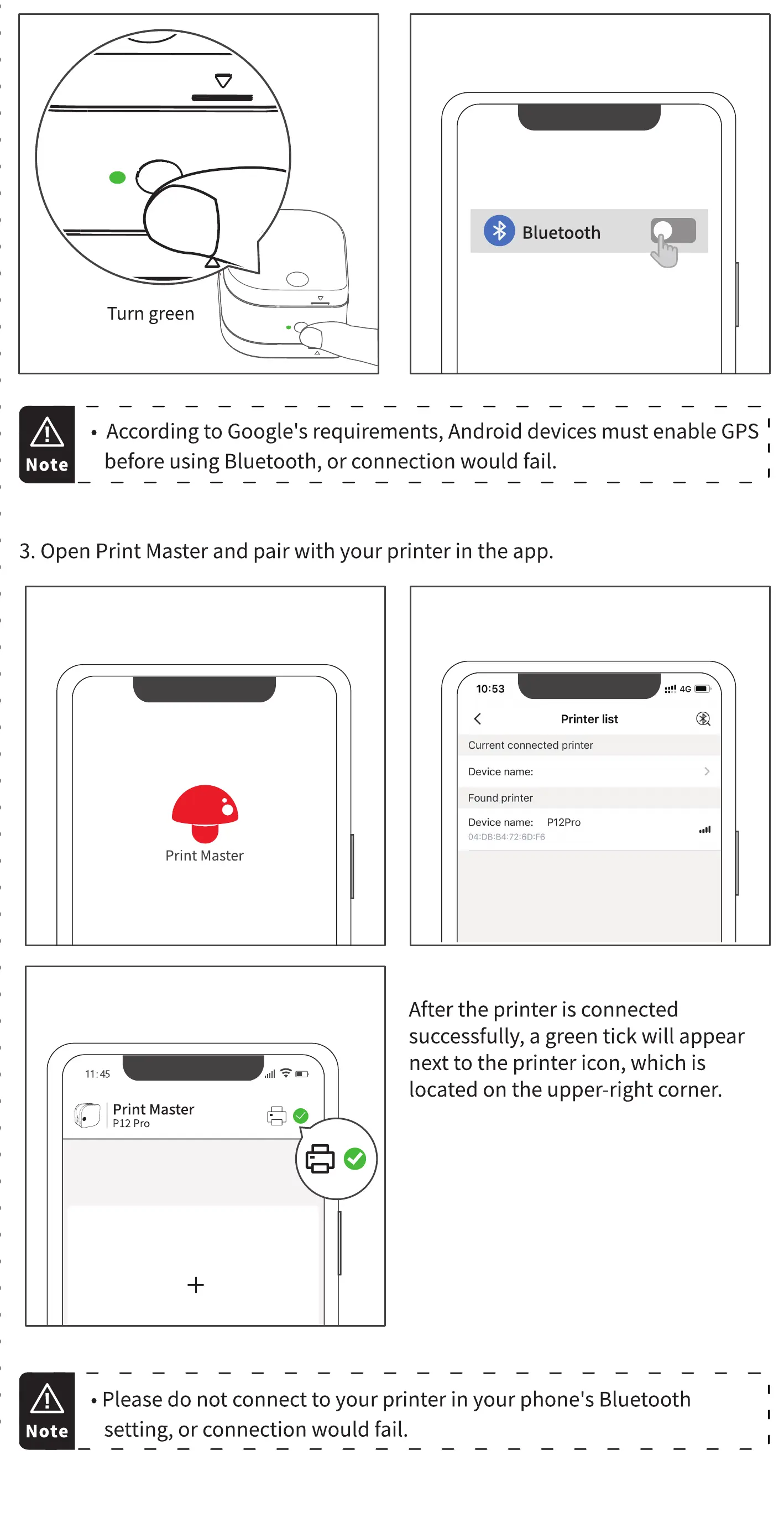 Turn green

Bluetooth

Note

• According to Google's requirements, Android devices must enable GPS before using Bluetooth, or connection would fail.

3. Open Print Master and pair with your printer in the app.

Print Master

10:53

4G

Printer list

Current connected printer

Device name:

Found printer

Device name: P12Pro

04:DB:B4:72:6D:F6

11:45

Print Master

P12 Pro

+

After the printer is connected successfully, a green tick will appear next to the printer icon, which is located on the upper-right corner.

Note

• Please do not connect to your printer in your phone's Bluetooth setting, or connection would fail.