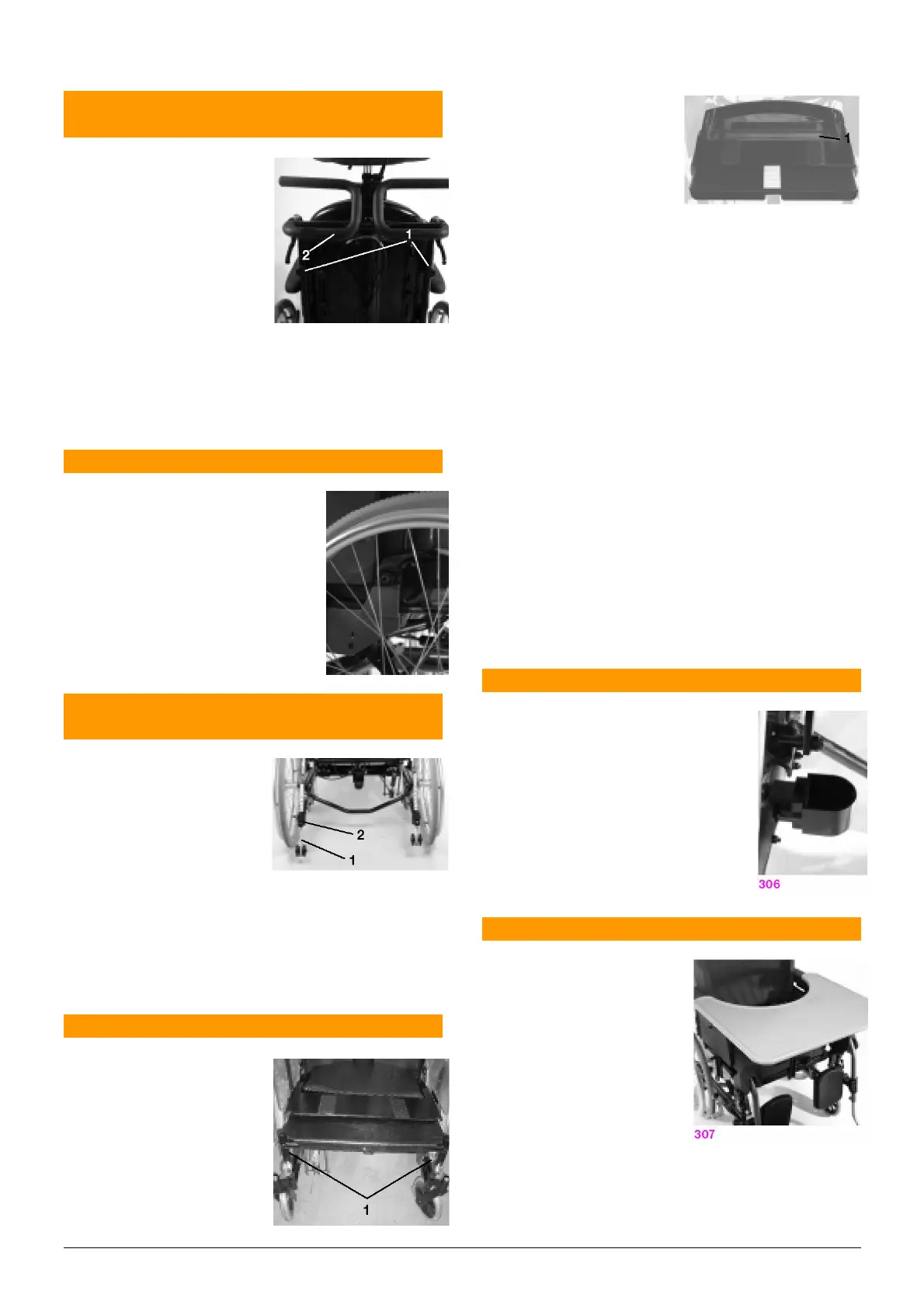 2

1

1

2

1

1

306

307