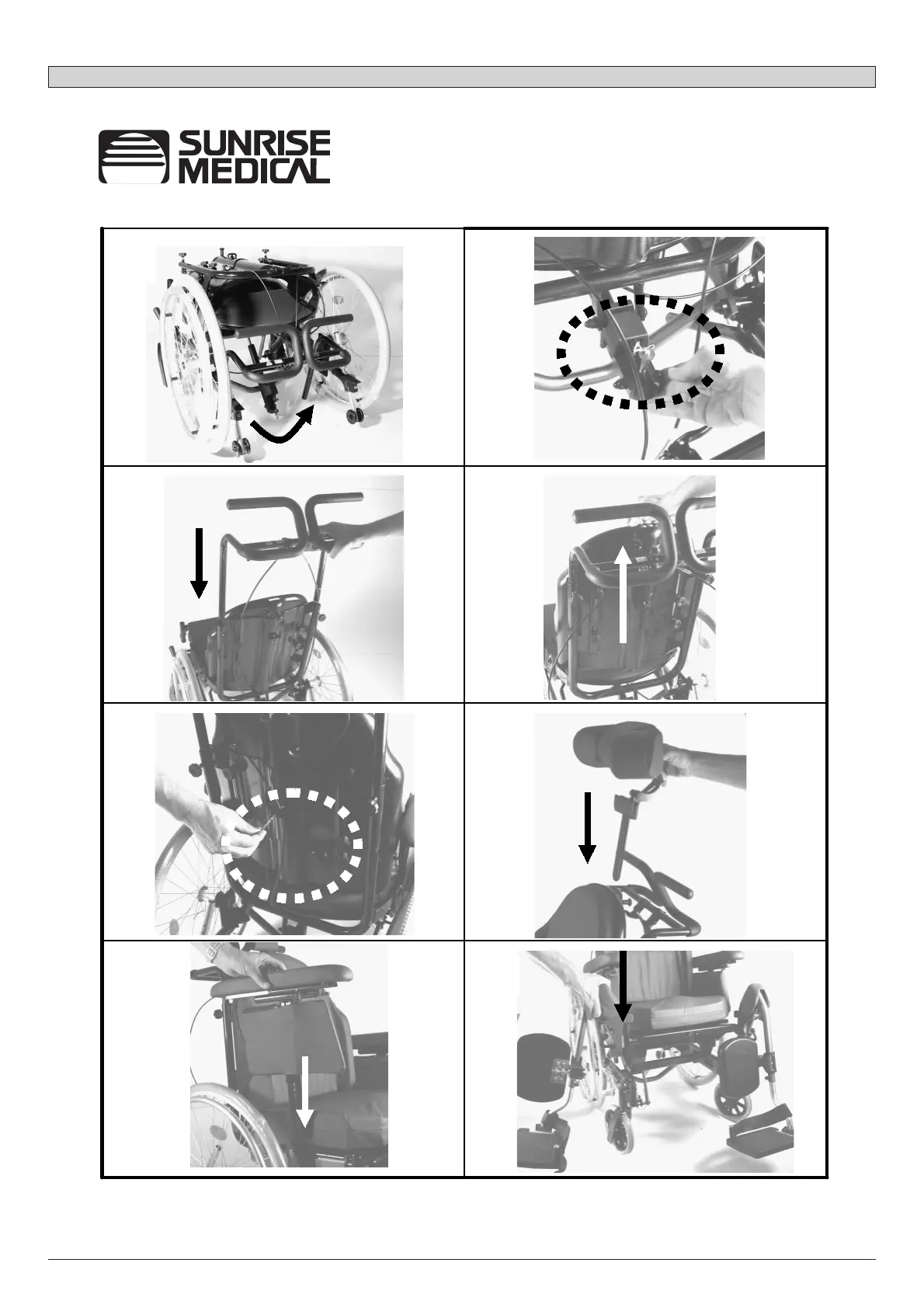 SUNRISE MEDICAL