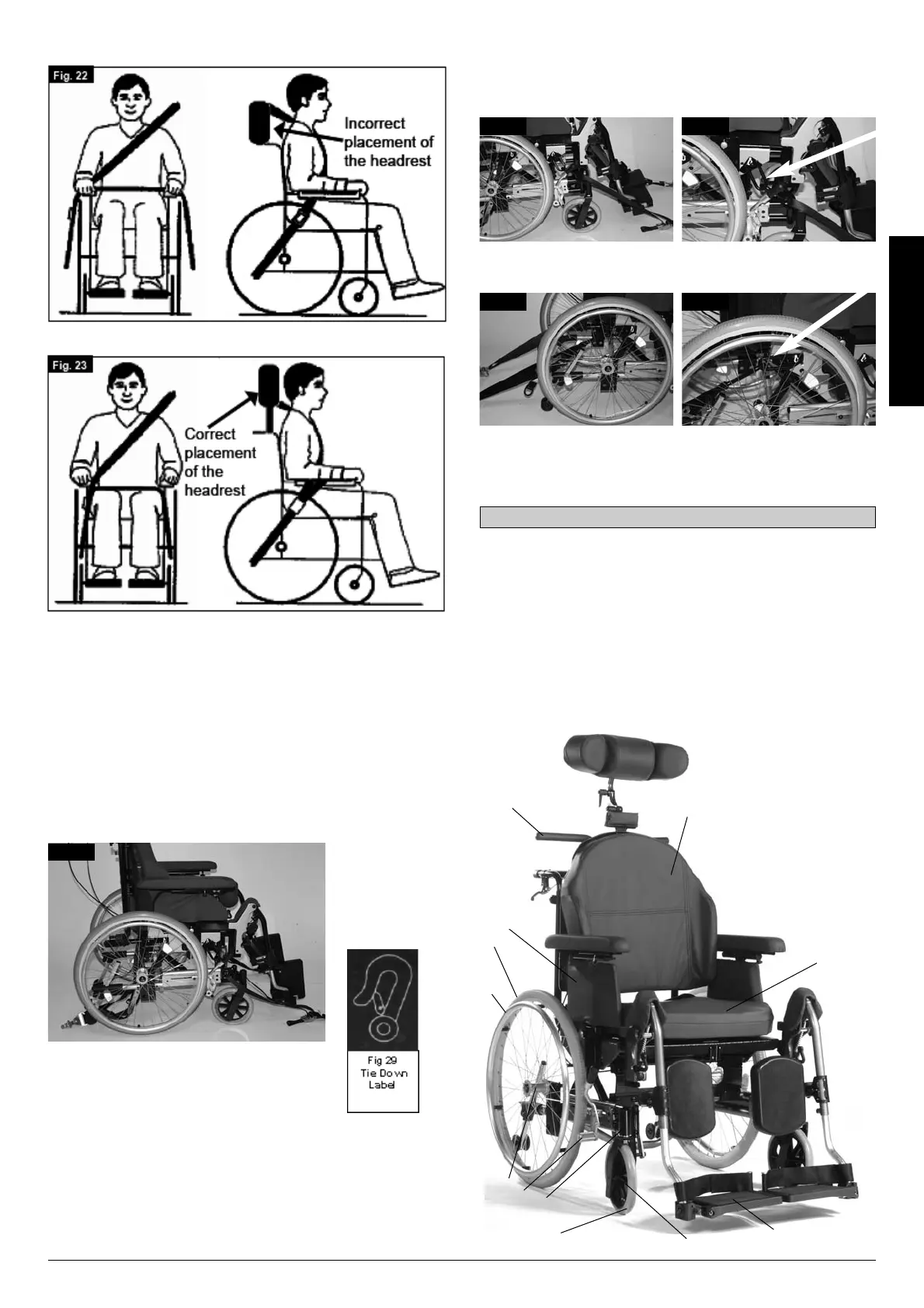 Fig. 22

Incorrect placement of the headrest

Fig. 23

Correct placement of the headrest

Fig 29
Tie Down
Label