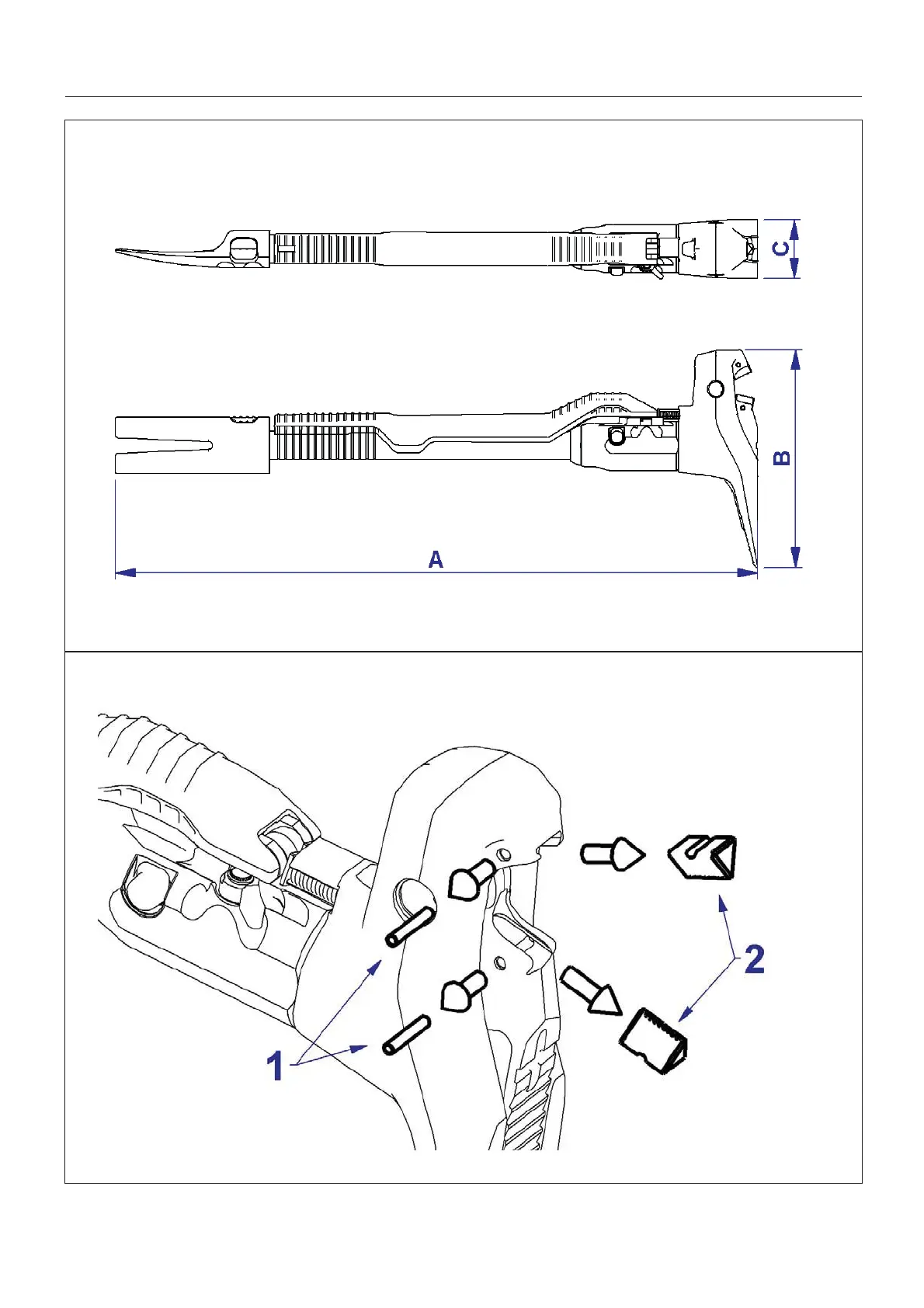 C

B

A

1

2