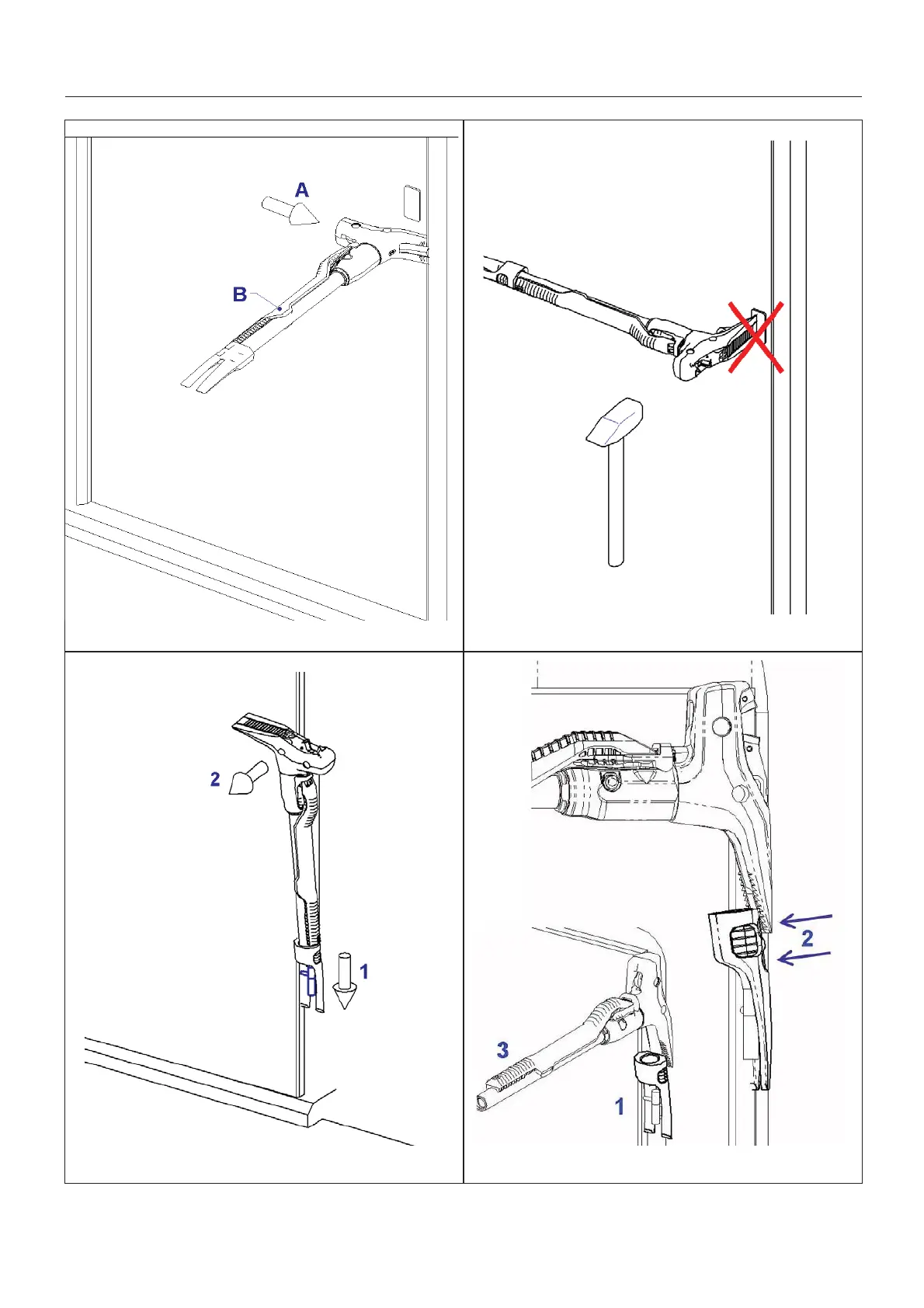 A

B

2

1

2

3

1