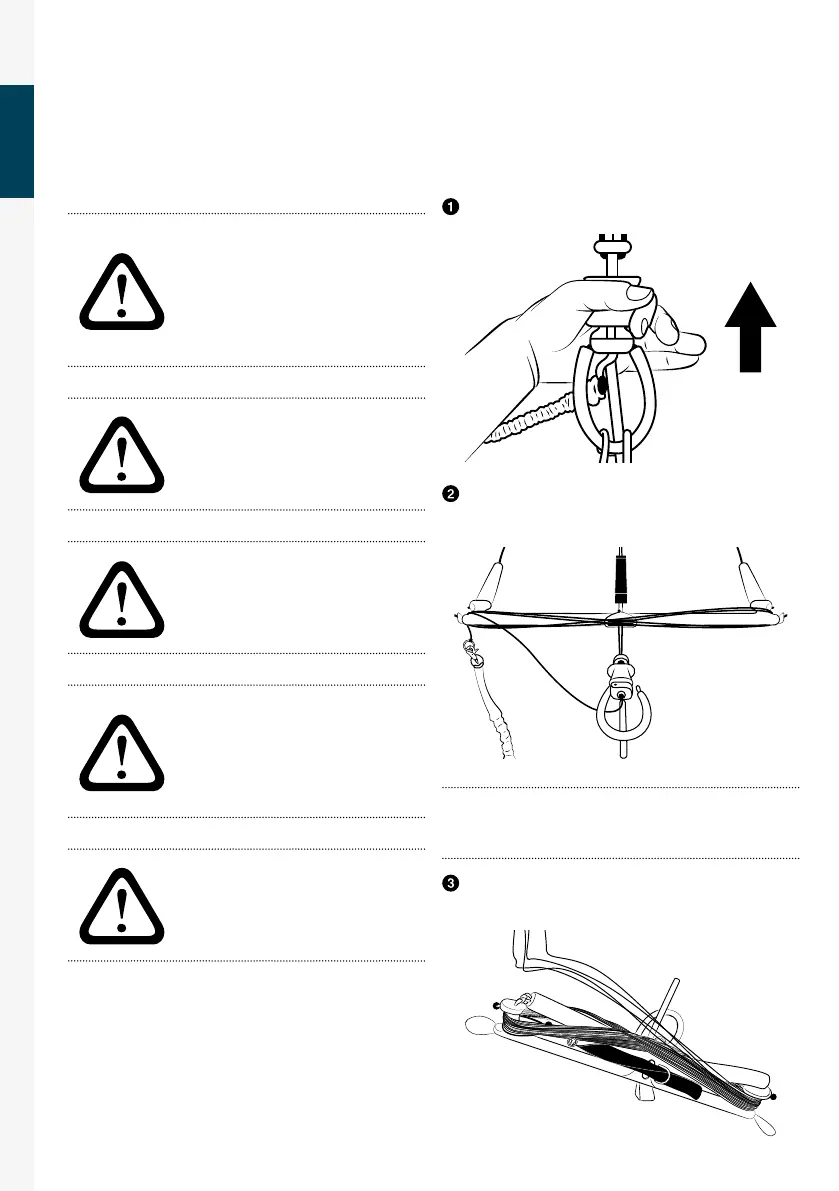 1

2

3