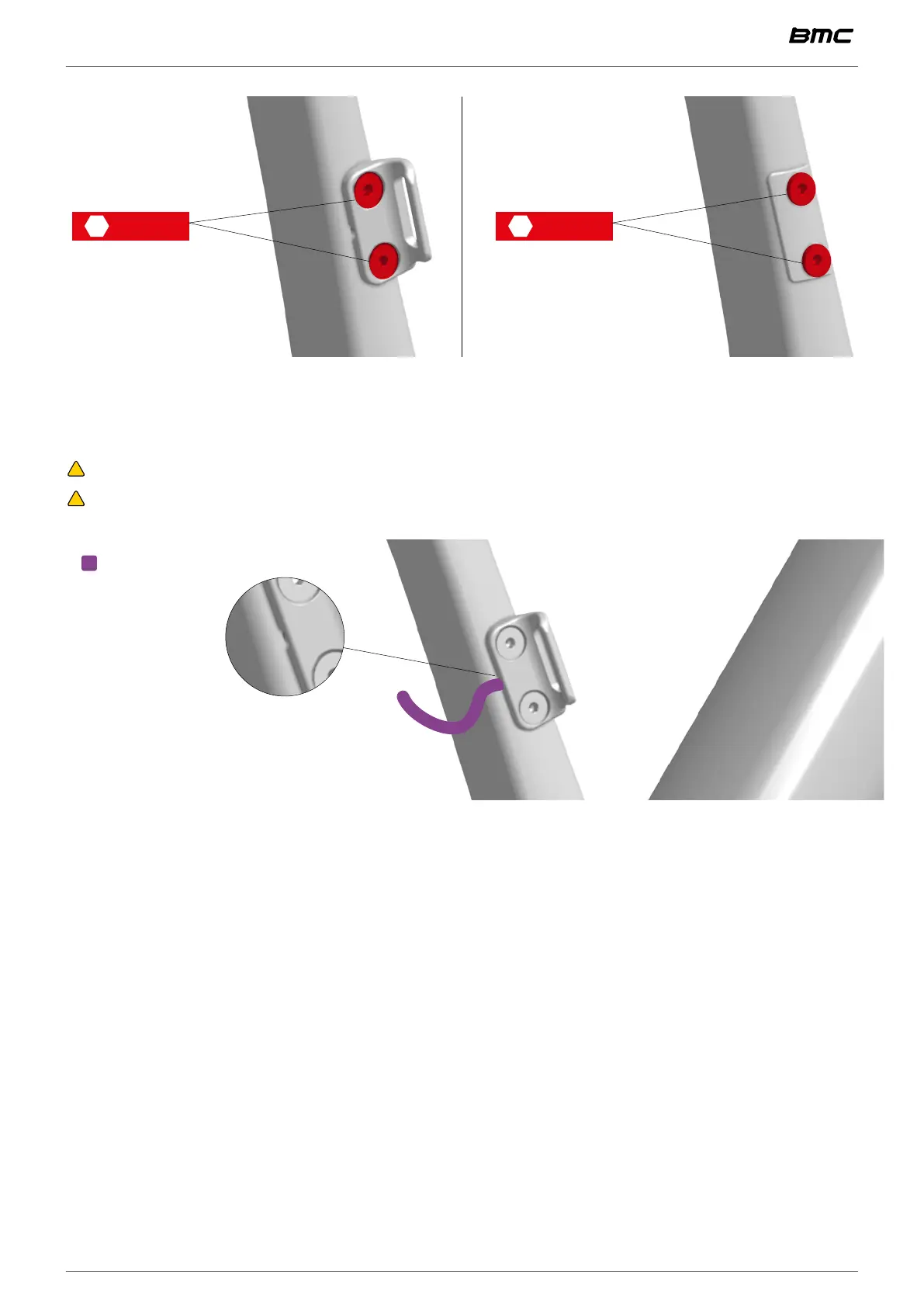 BMC