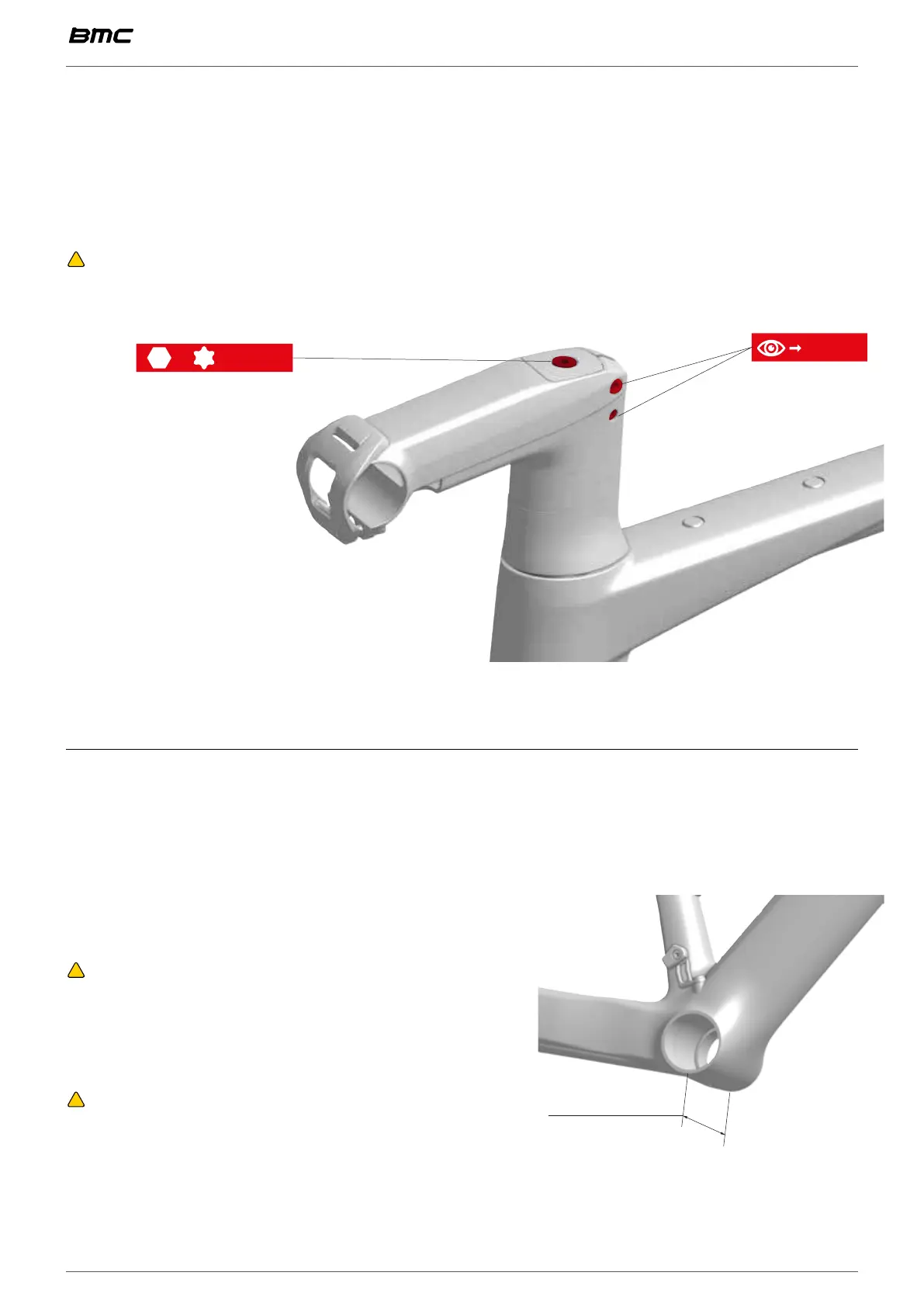 BMC