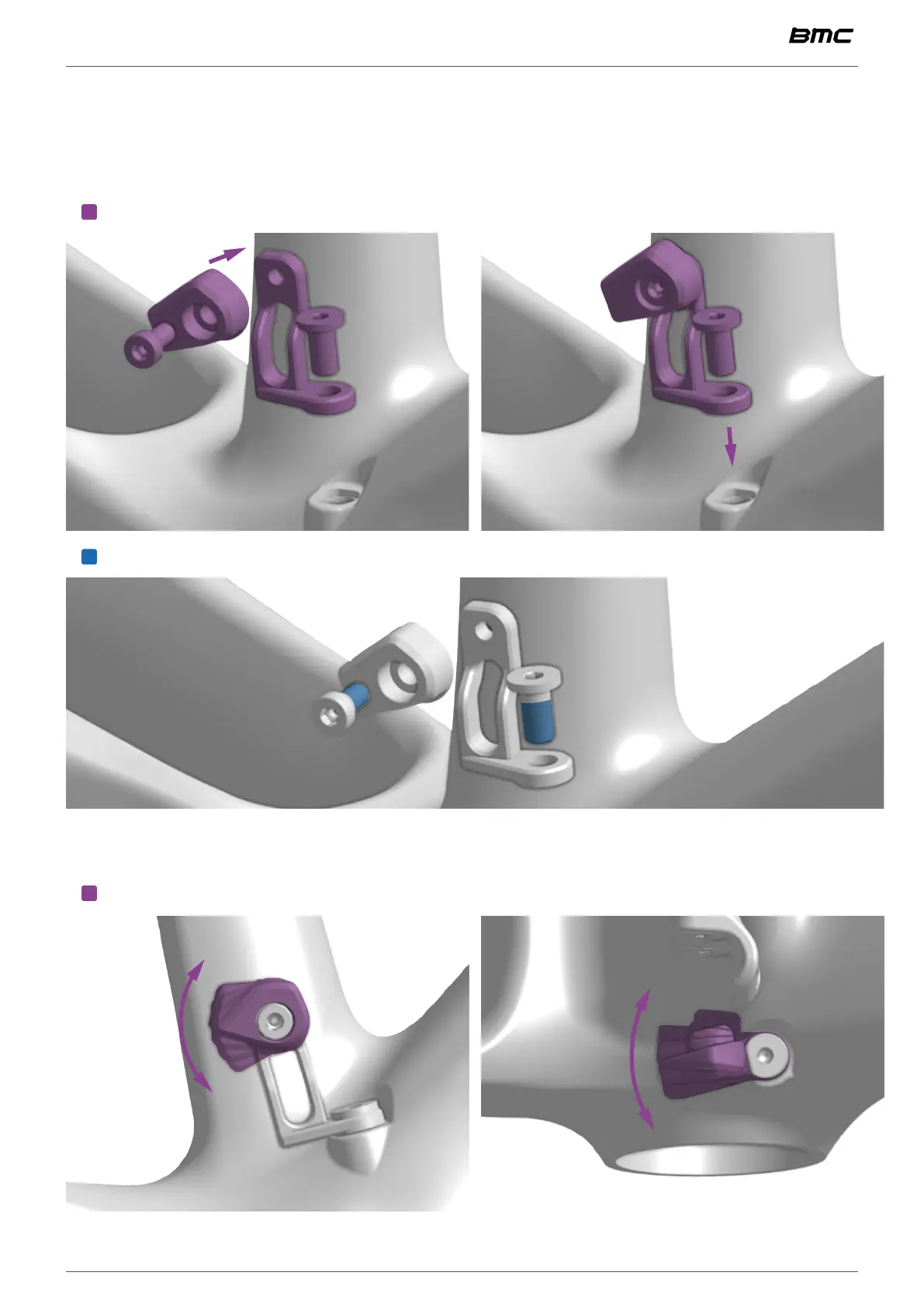 BMC