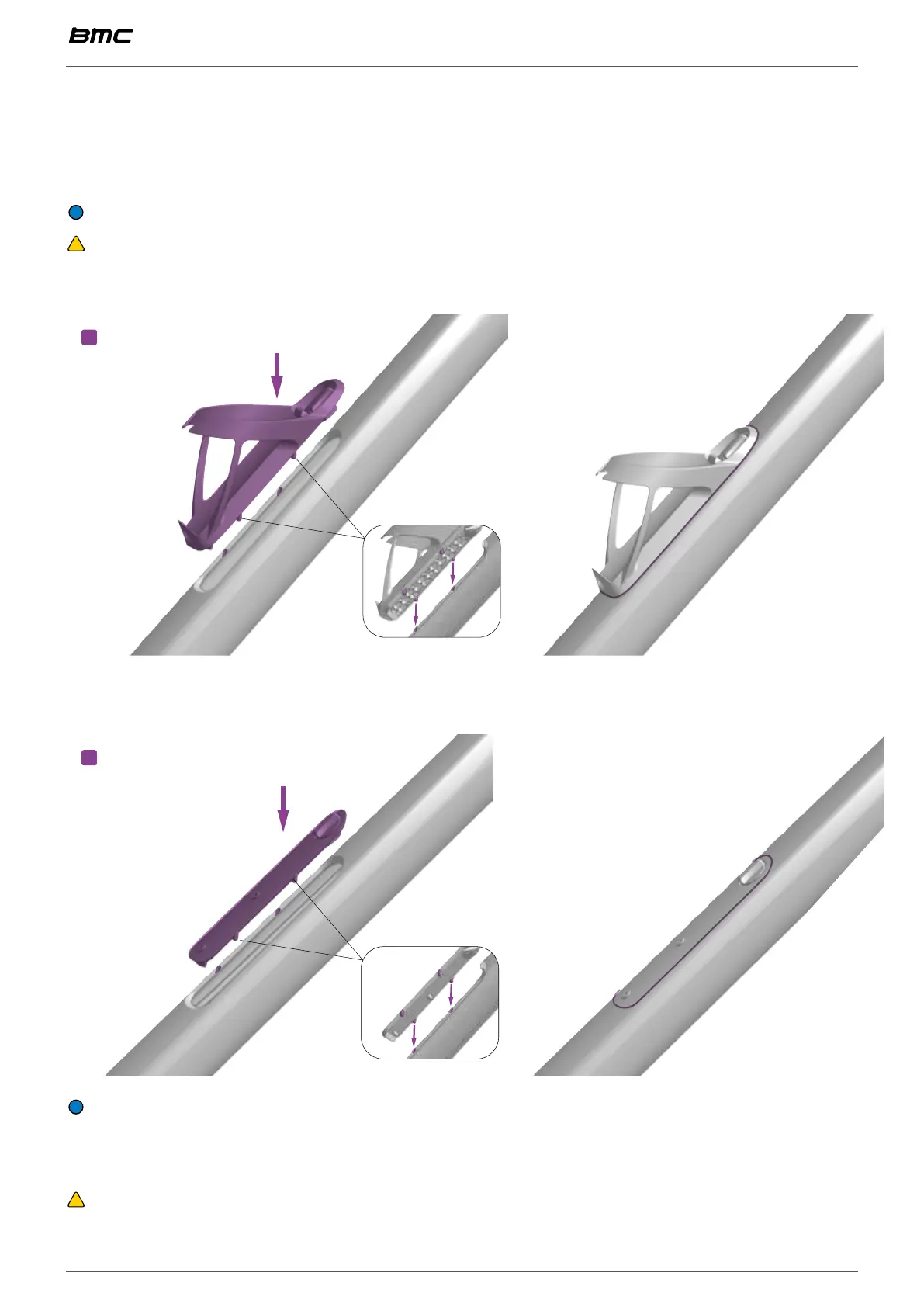 BMC