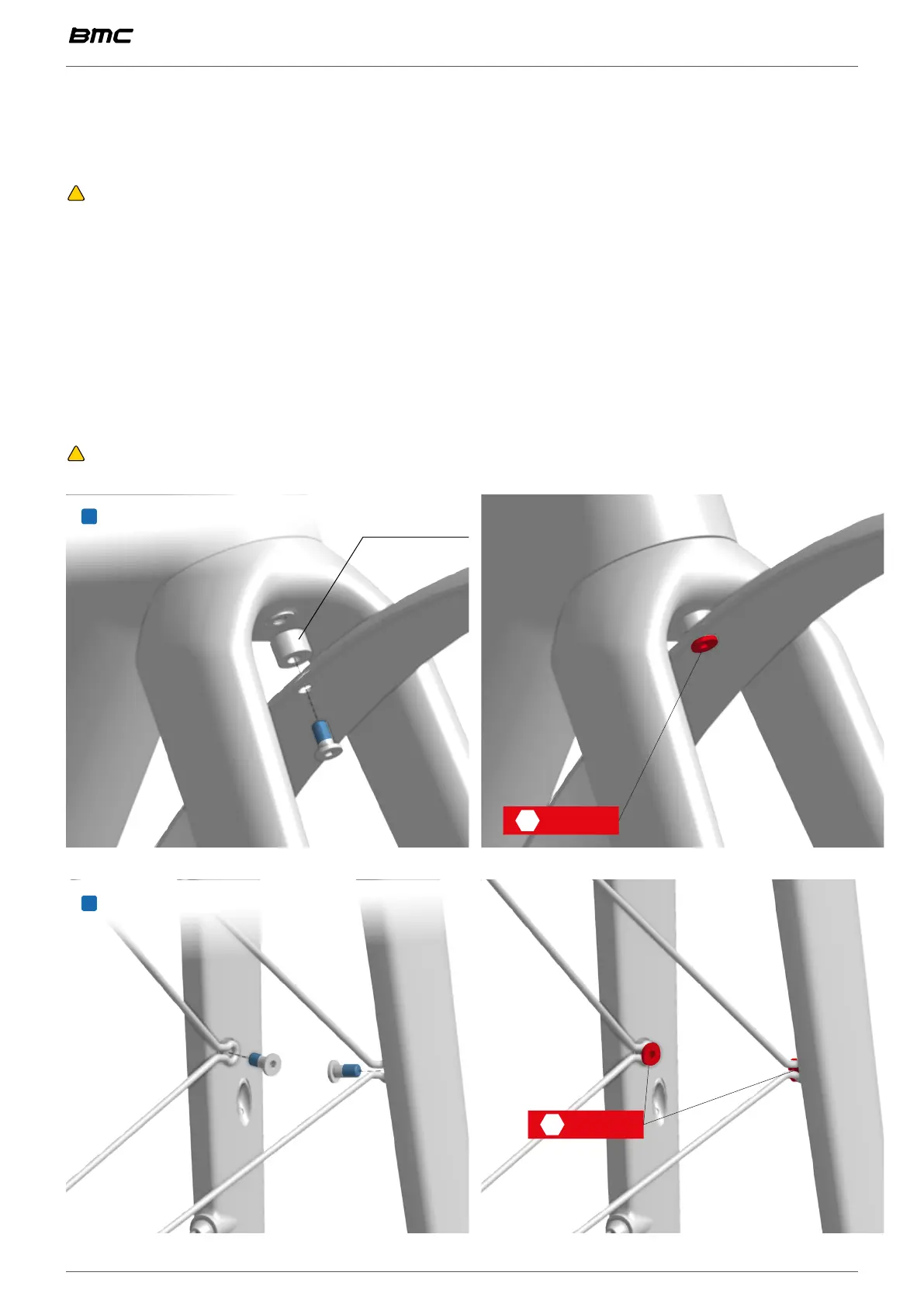 BMC