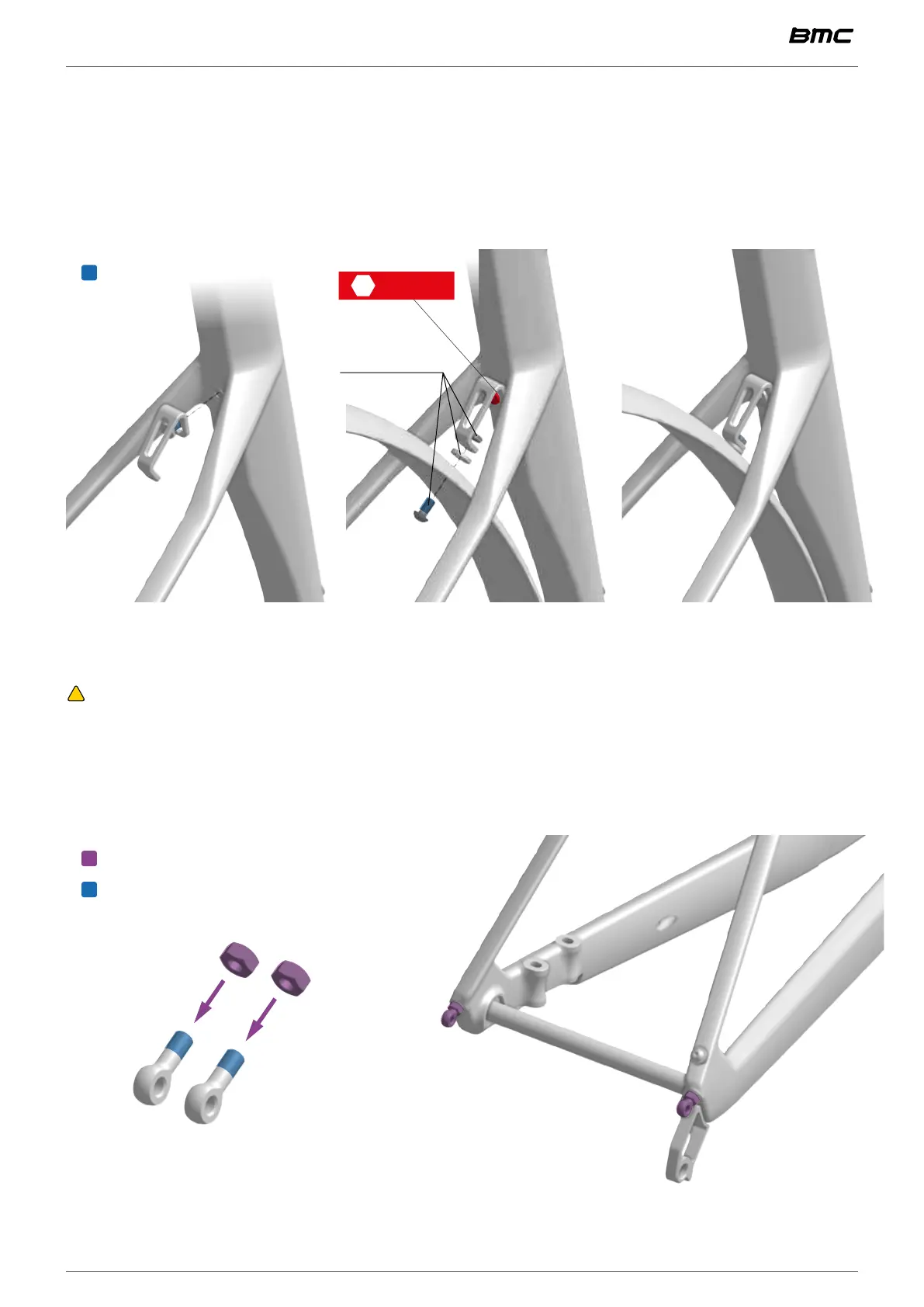 BMC