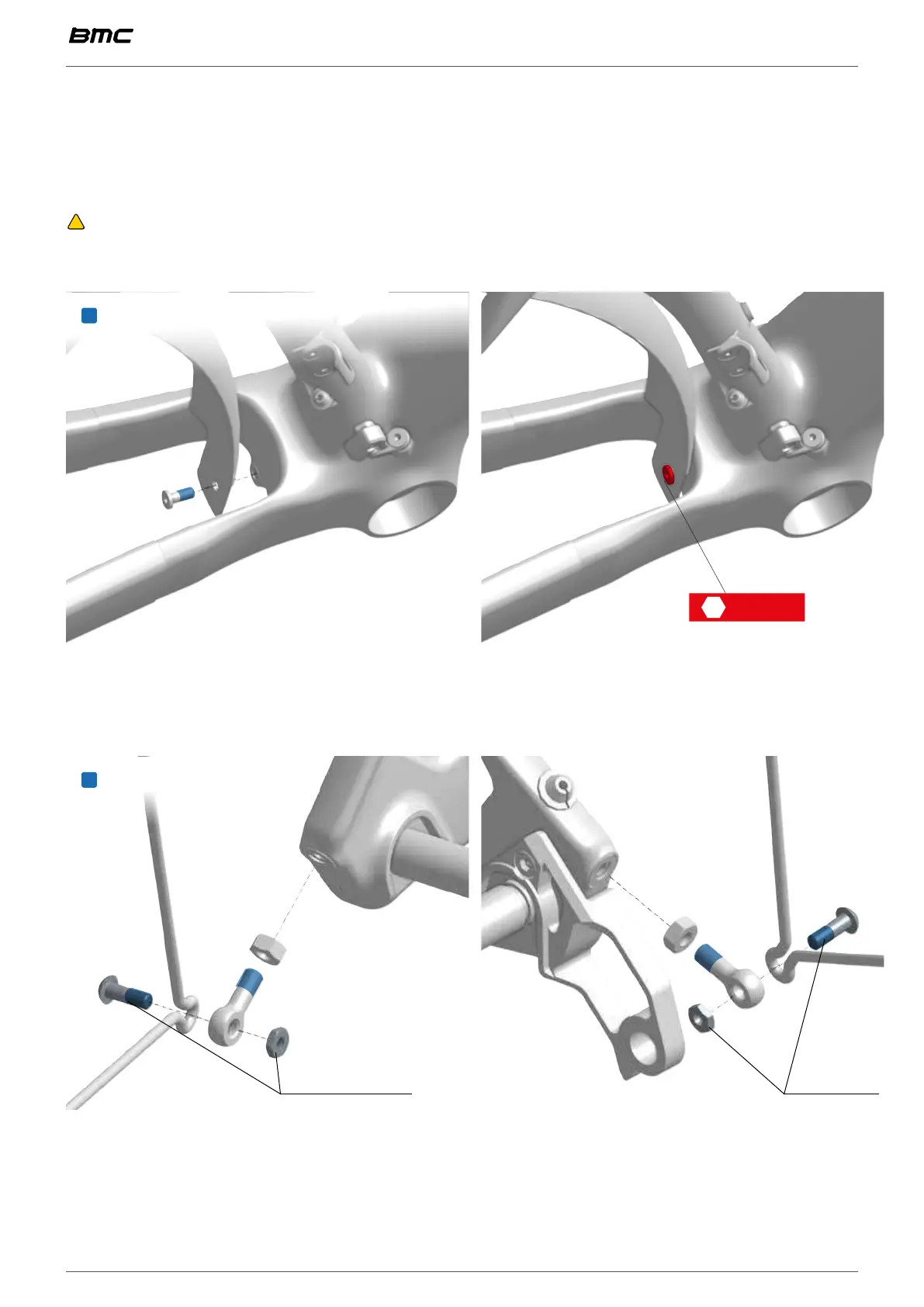 BMC