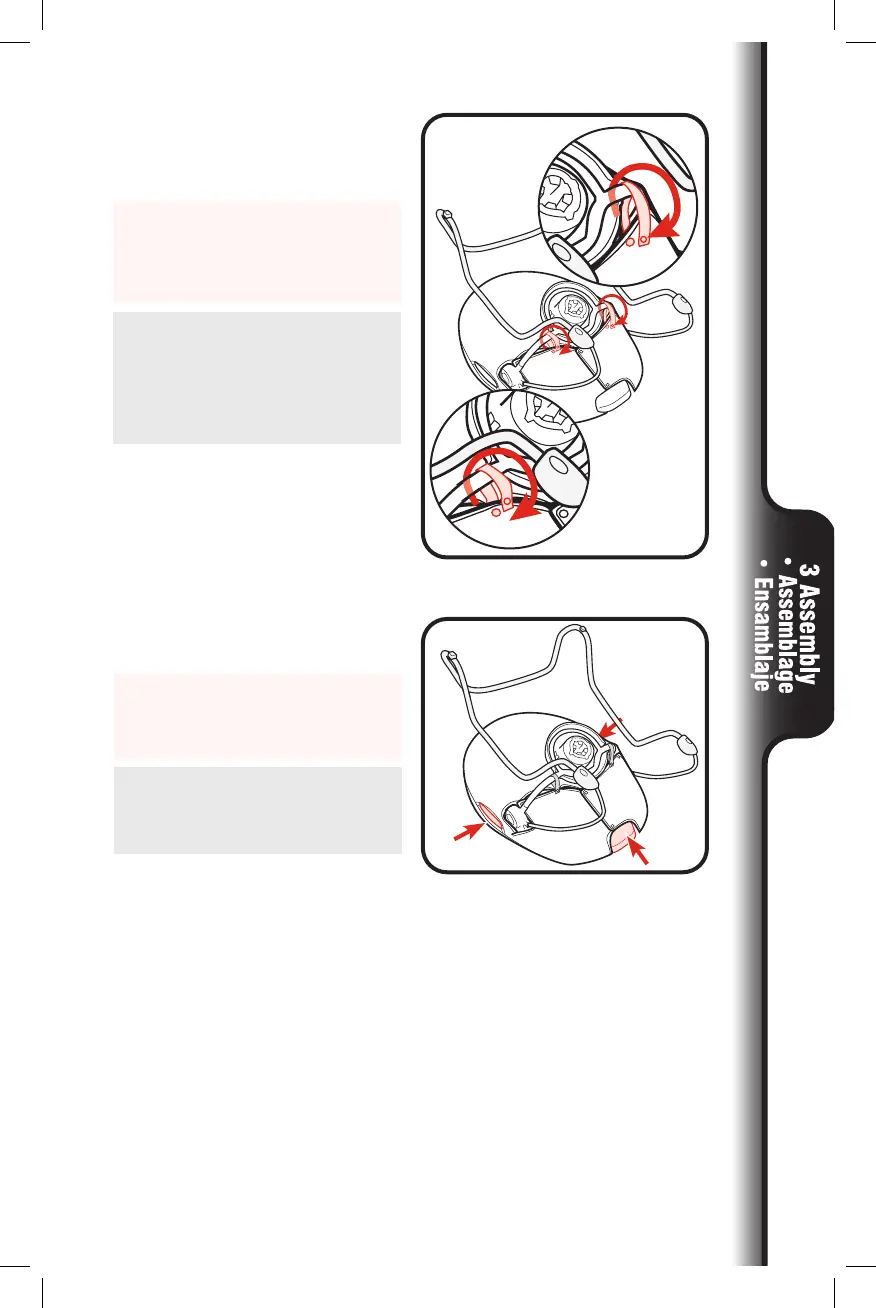 3 Assembly
• Assemblage
• Ensamblaje