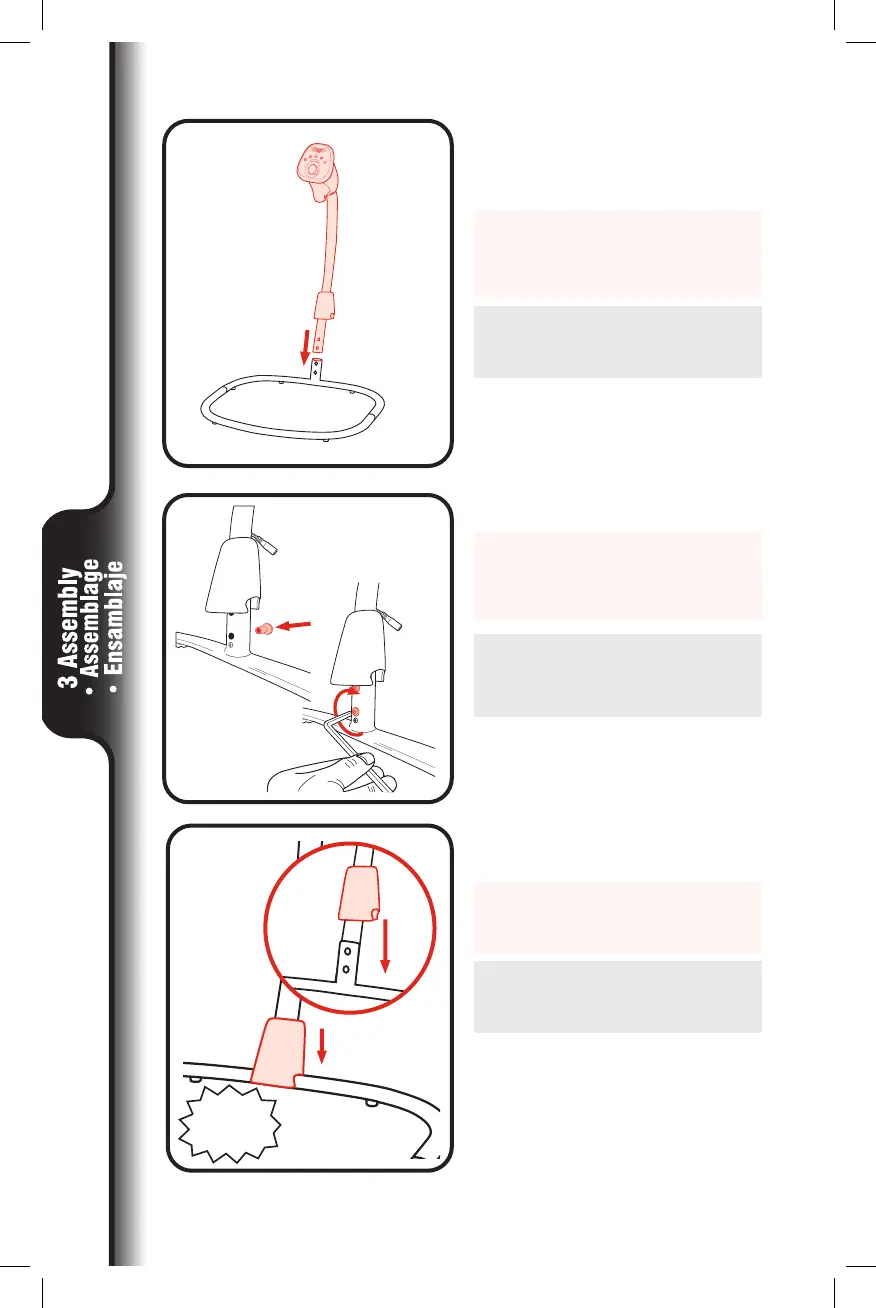 3 Assembly
• Assemblage
• Ensamblaje