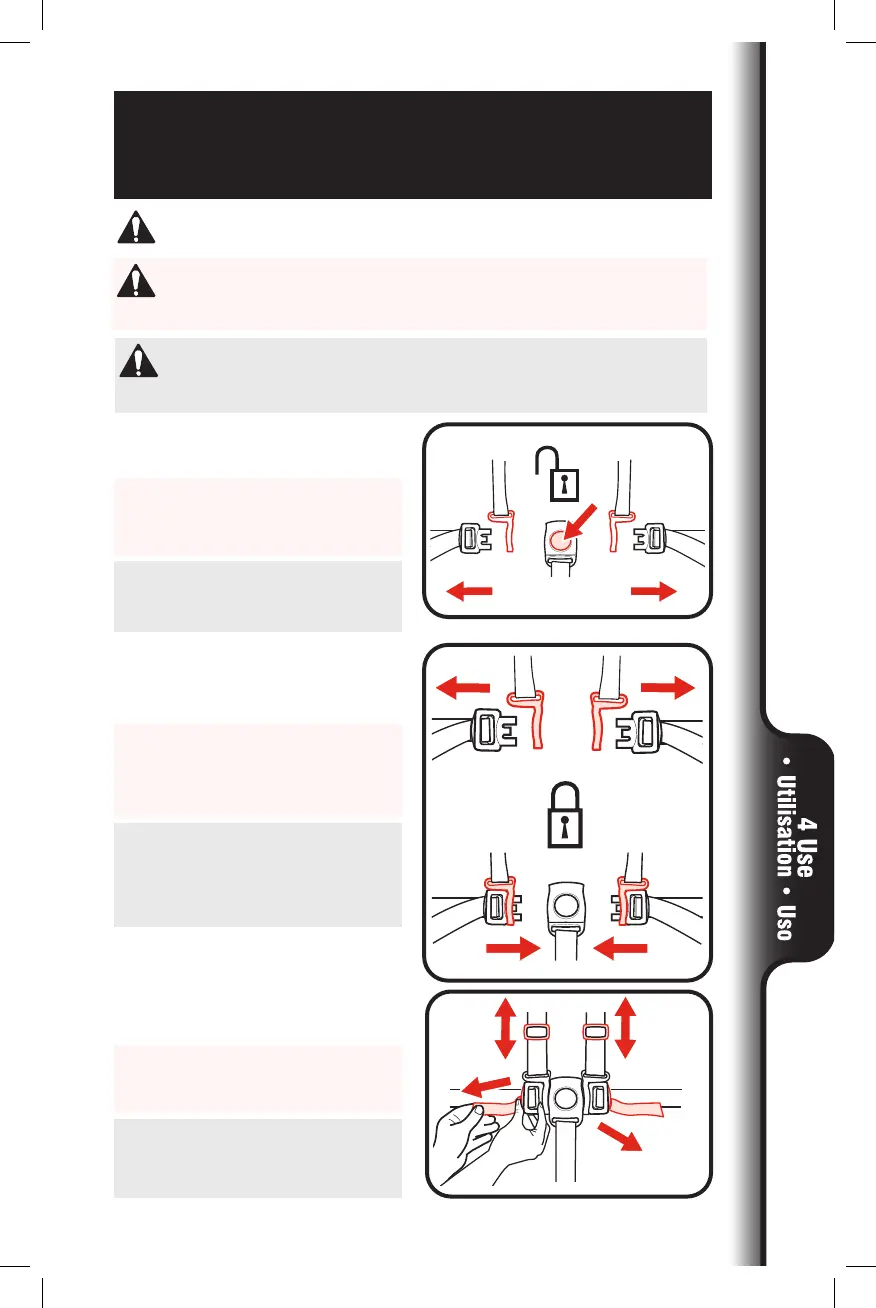 4 Use • Utilisation • Uso