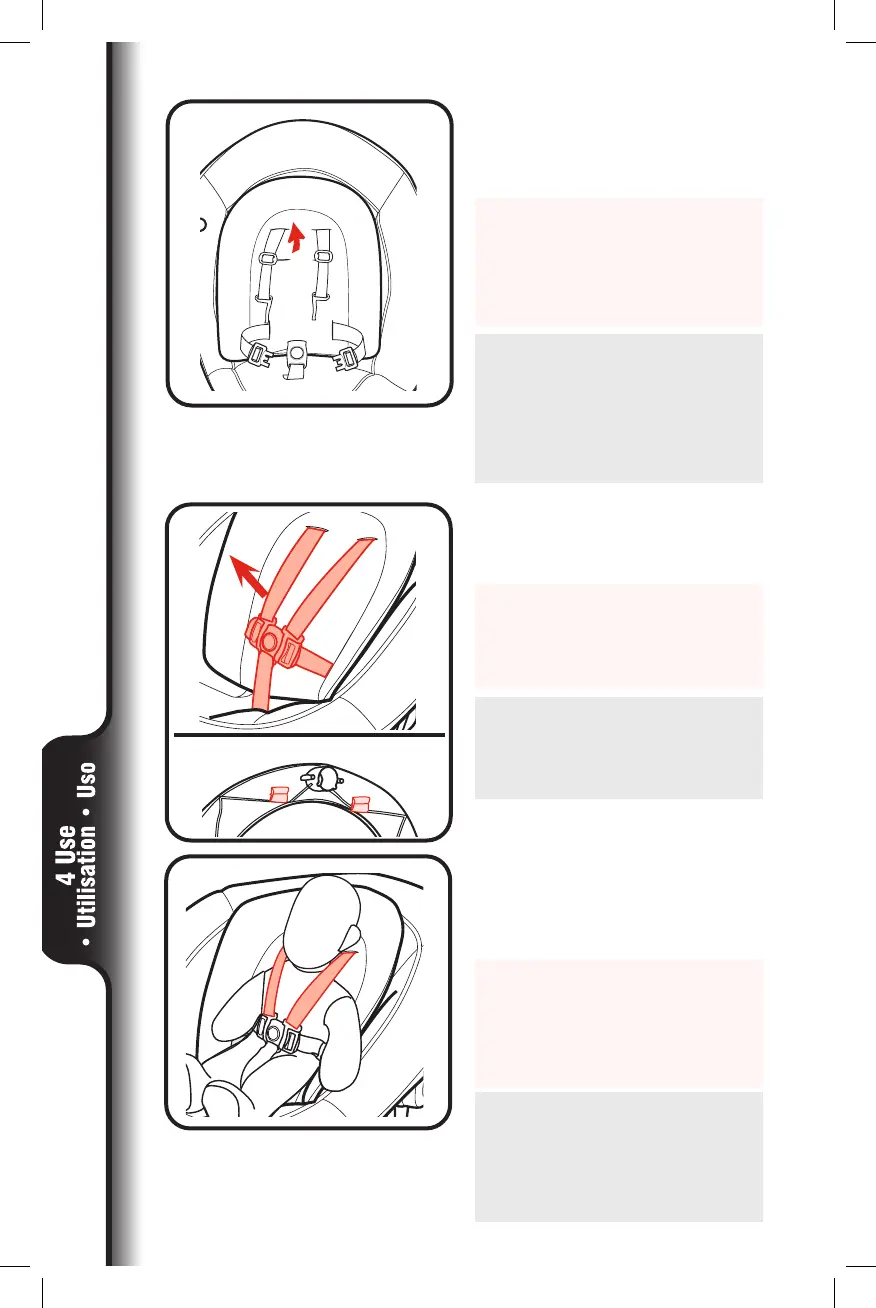 4 Use • Utilisation • Uso