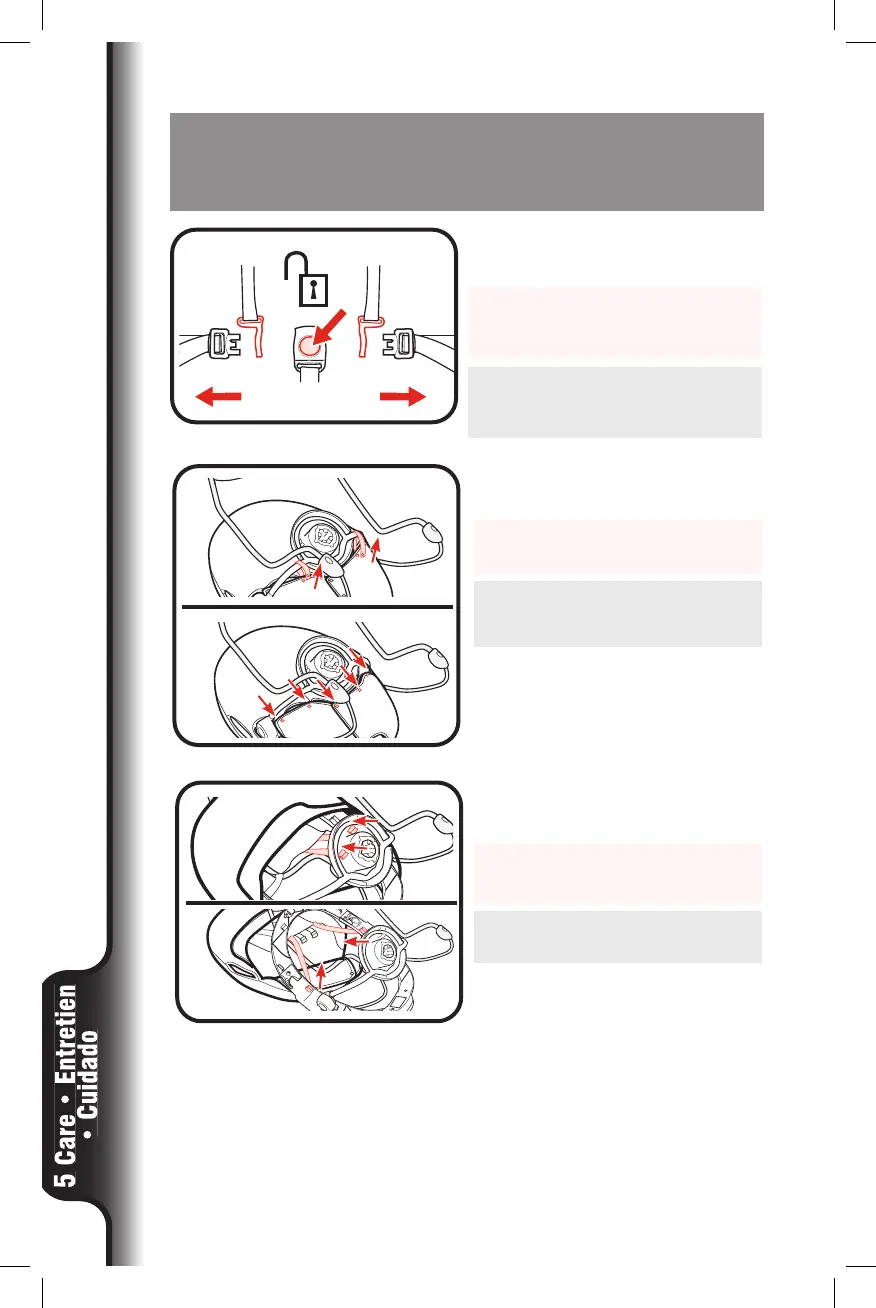 5 Care • Entretien • Cuidado