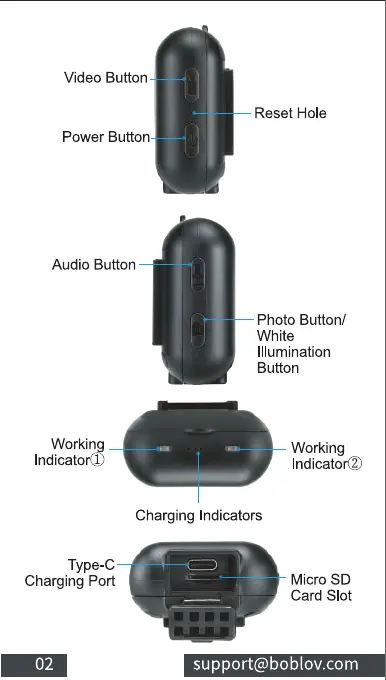 Video Button

Reset Hole

Power Button

Audio Button

Photo Button/ White Illumination Button

Working Indicator①

Working Indicator②

Charging Indicators

Type-C Charging Port

Micro SD Card Slot

02

support@boblov.com