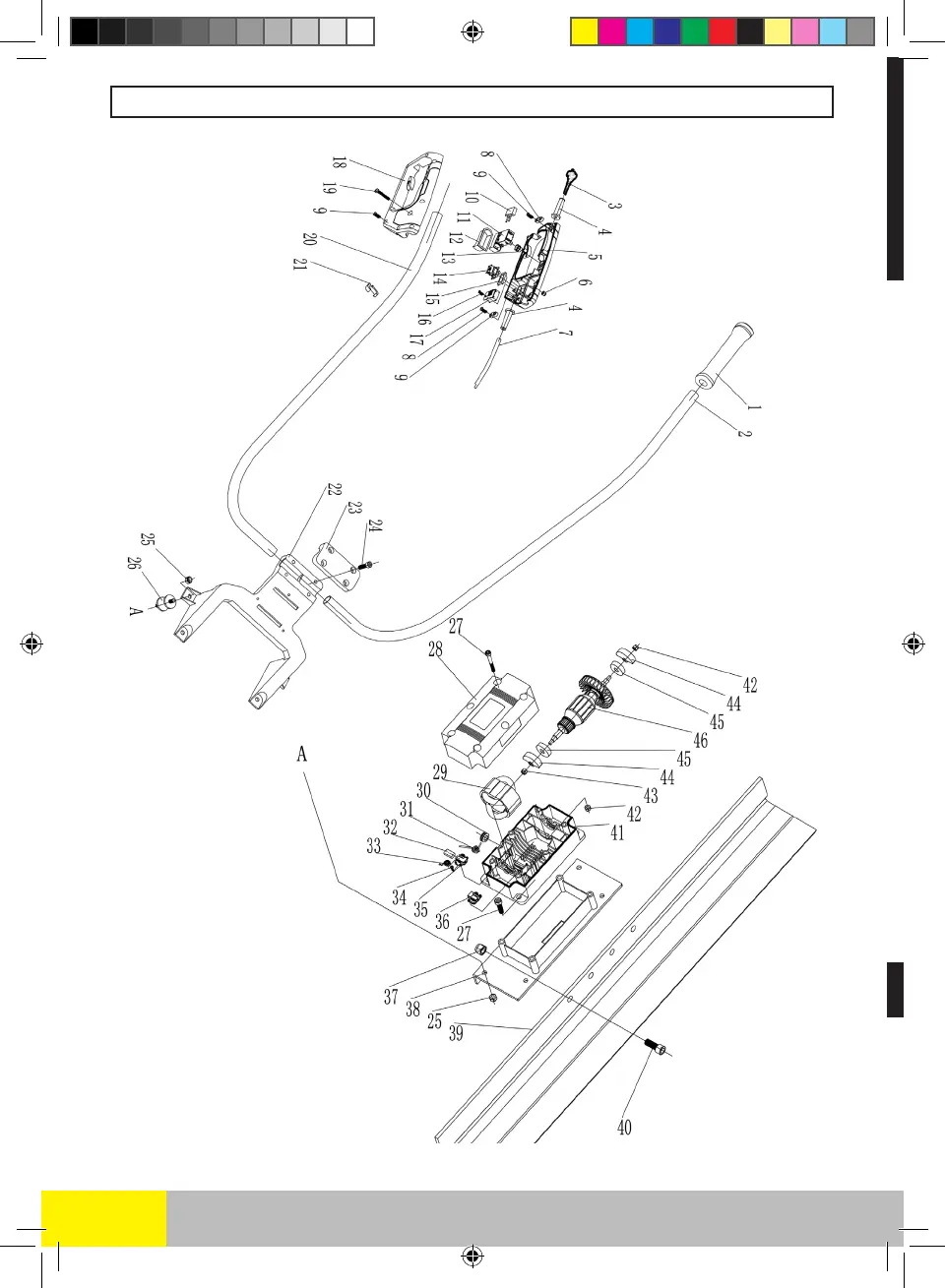 18
19
9
20
21
8
9
10
11
12
13
14
15
16
17
8
9
3
4
5
6
4
7
1
2
22
23
24
25
26
A
27
28
42
44
45
46
45
44
43
42
41
A
29
30
31
32
33
34
35
36
27
37
38
25
39
40