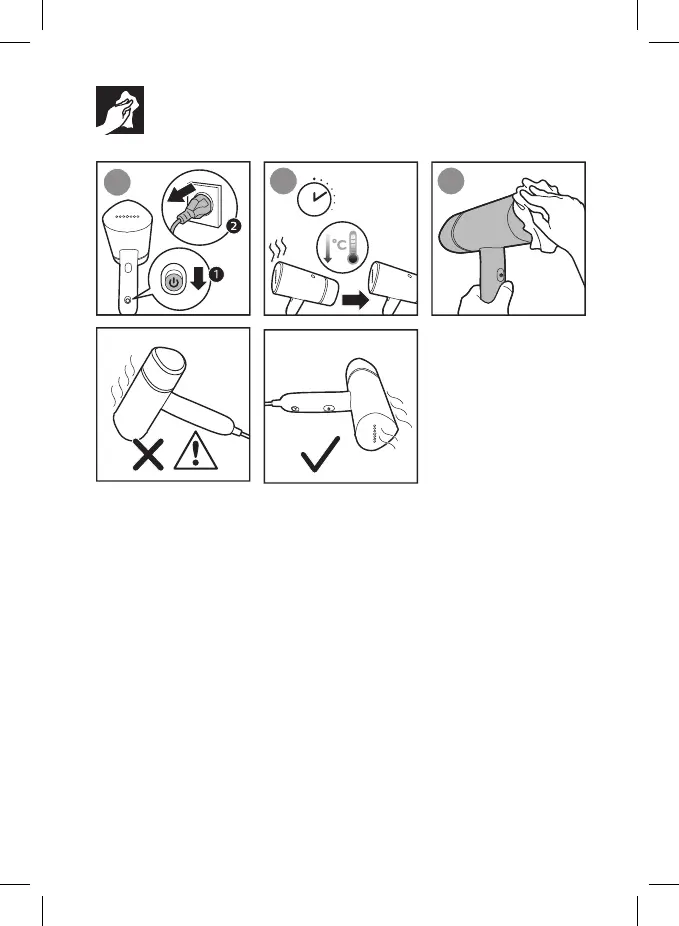 2

1

°C