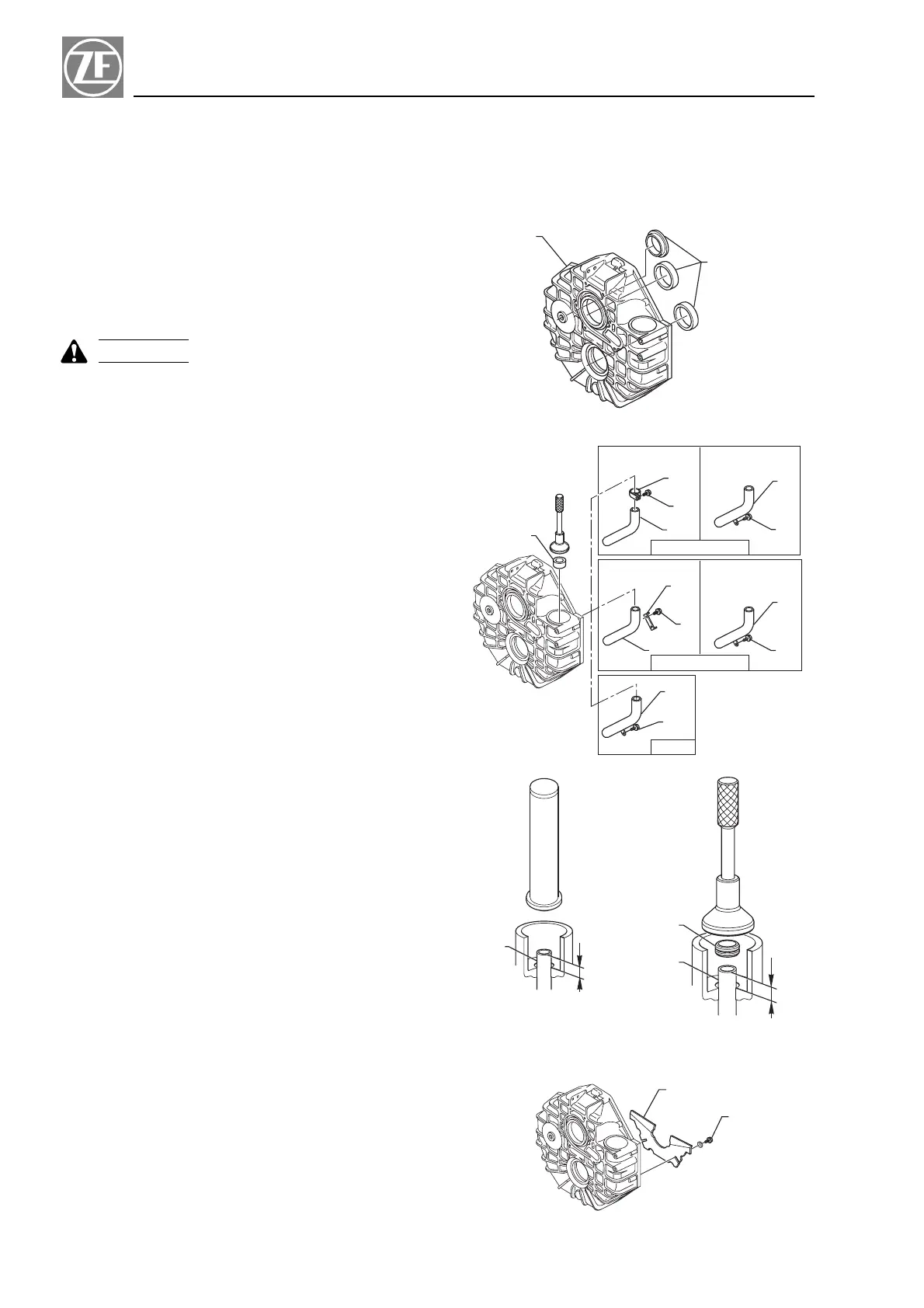 ZF