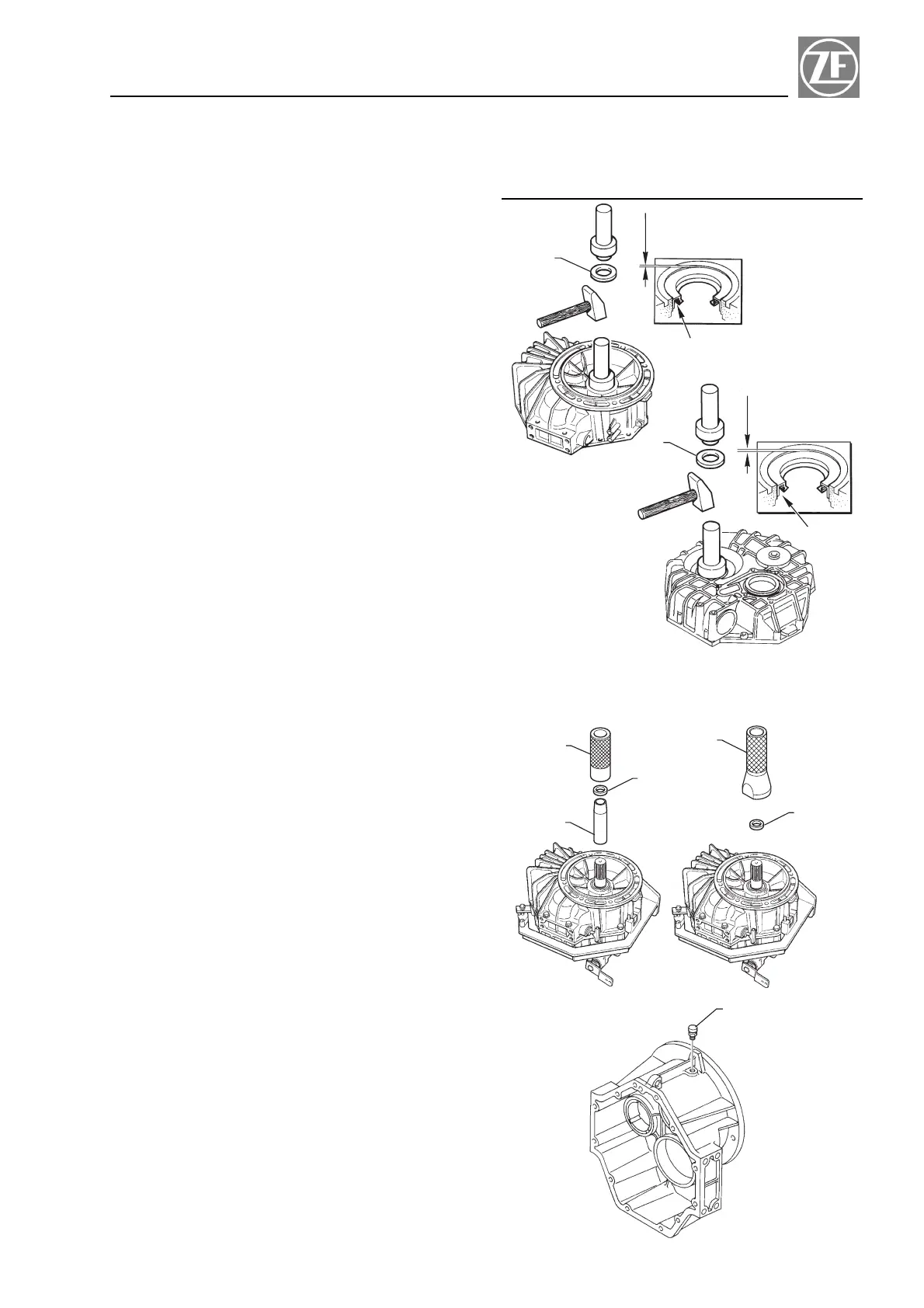 ZF