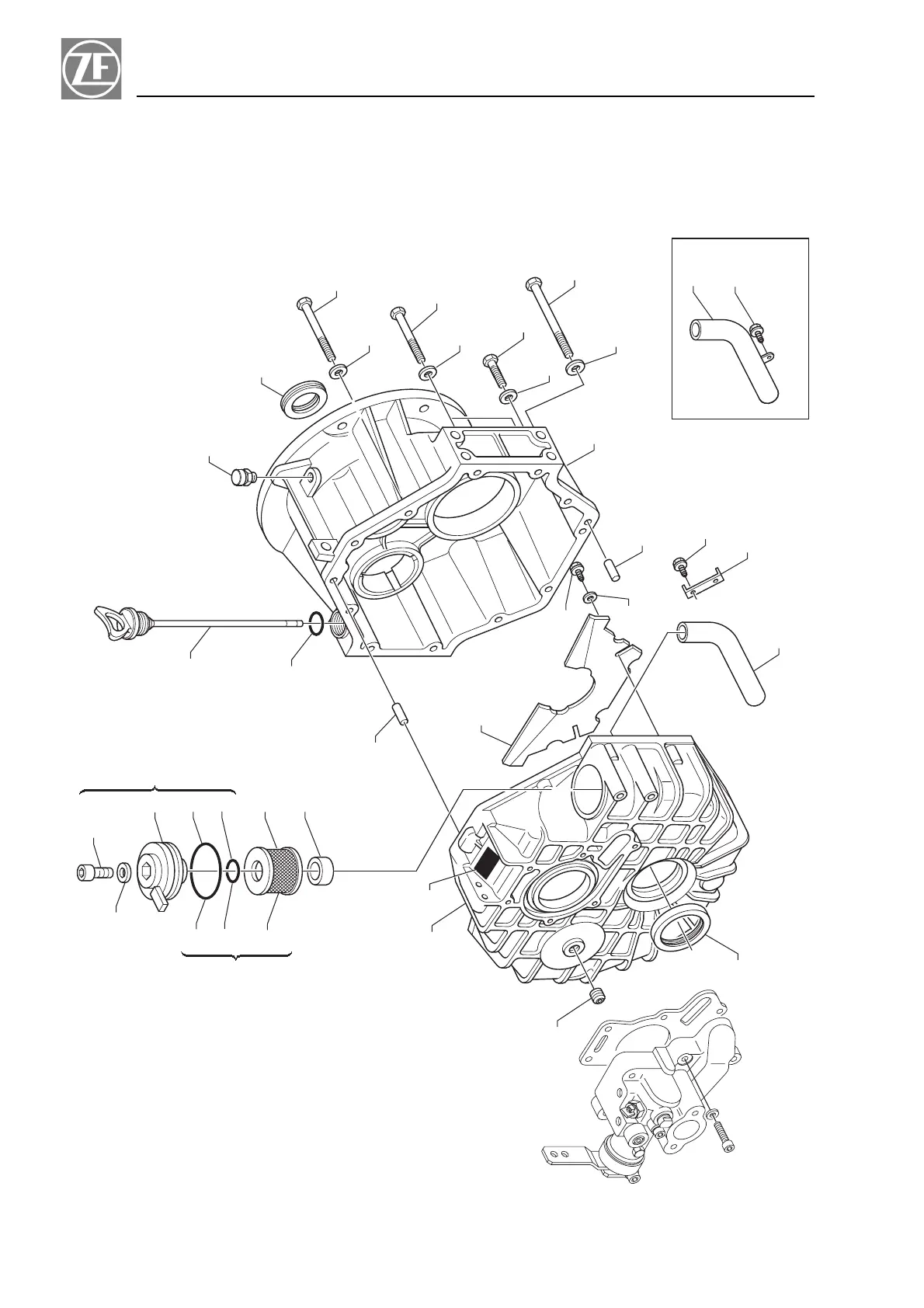 ZF