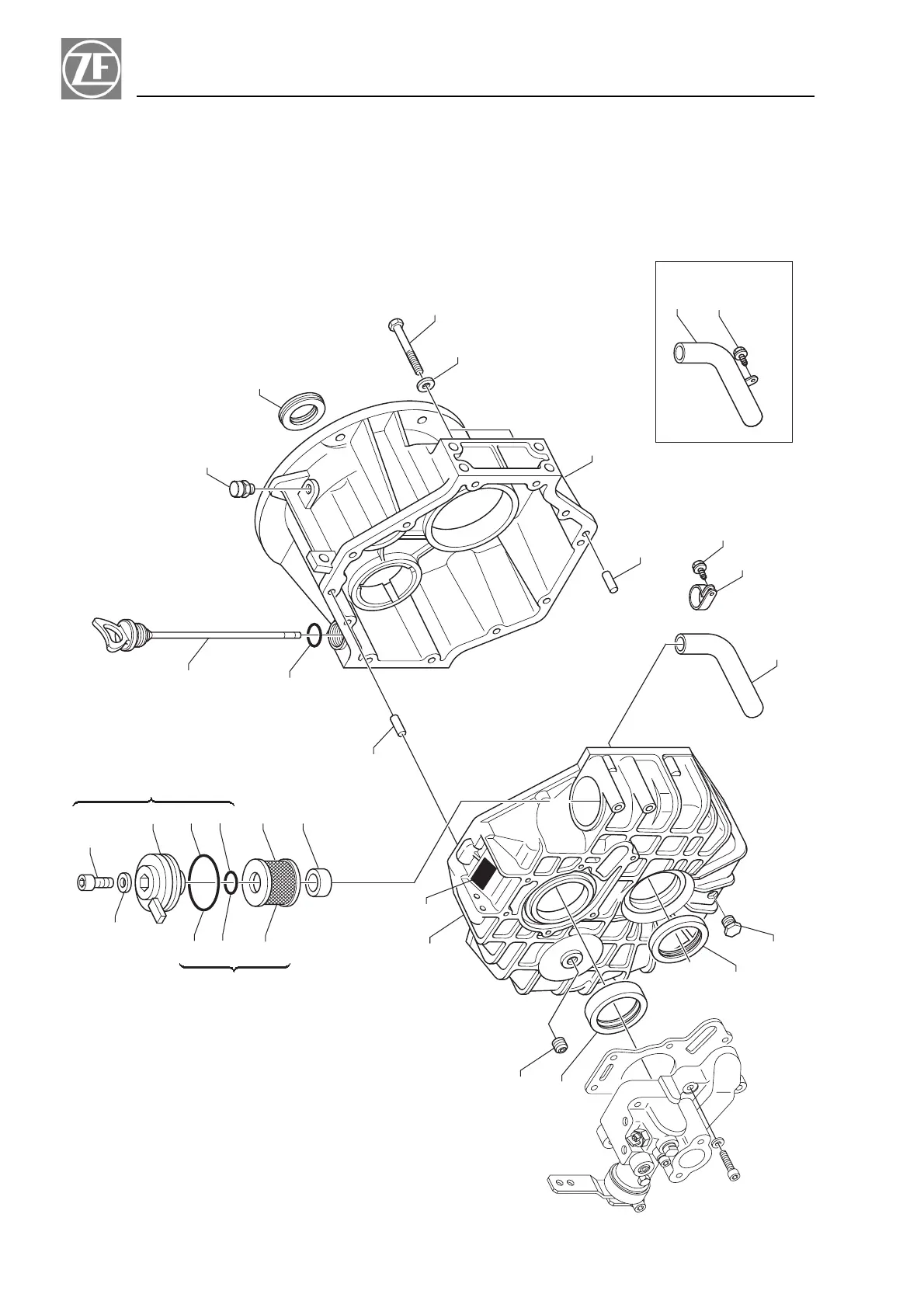 ZF